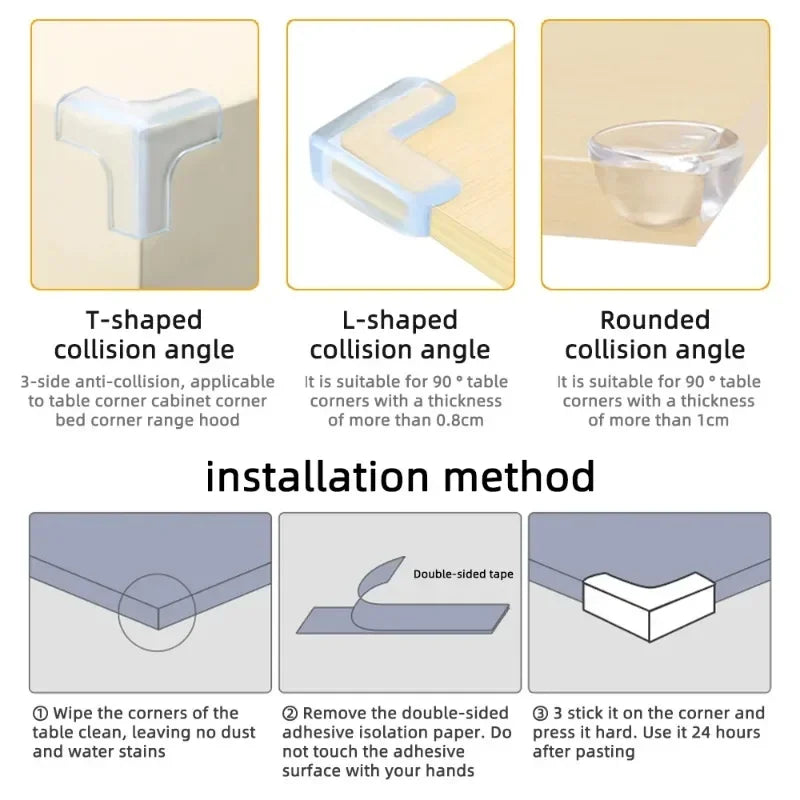 T-shaped collision angle

3-side anti-collision, applicable to table corner cabinet corner bed corner range hood

L-shaped collision angle

It is suitable for 90 ° table corners with a thickness of more than 0.8cm

Rounded collision angle

It is suitable for 90 ° table corners with a thickness of more than 1cm

installation method

Double-sided tape

① Wipe the corners of the table clean, leaving no dust and water stains

② Remove the double-sided adhesive isolation paper. Do not touch the adhesive surface with your hands

③ 3 stick it on the corner and press it hard. Use it 24 hours after pasting