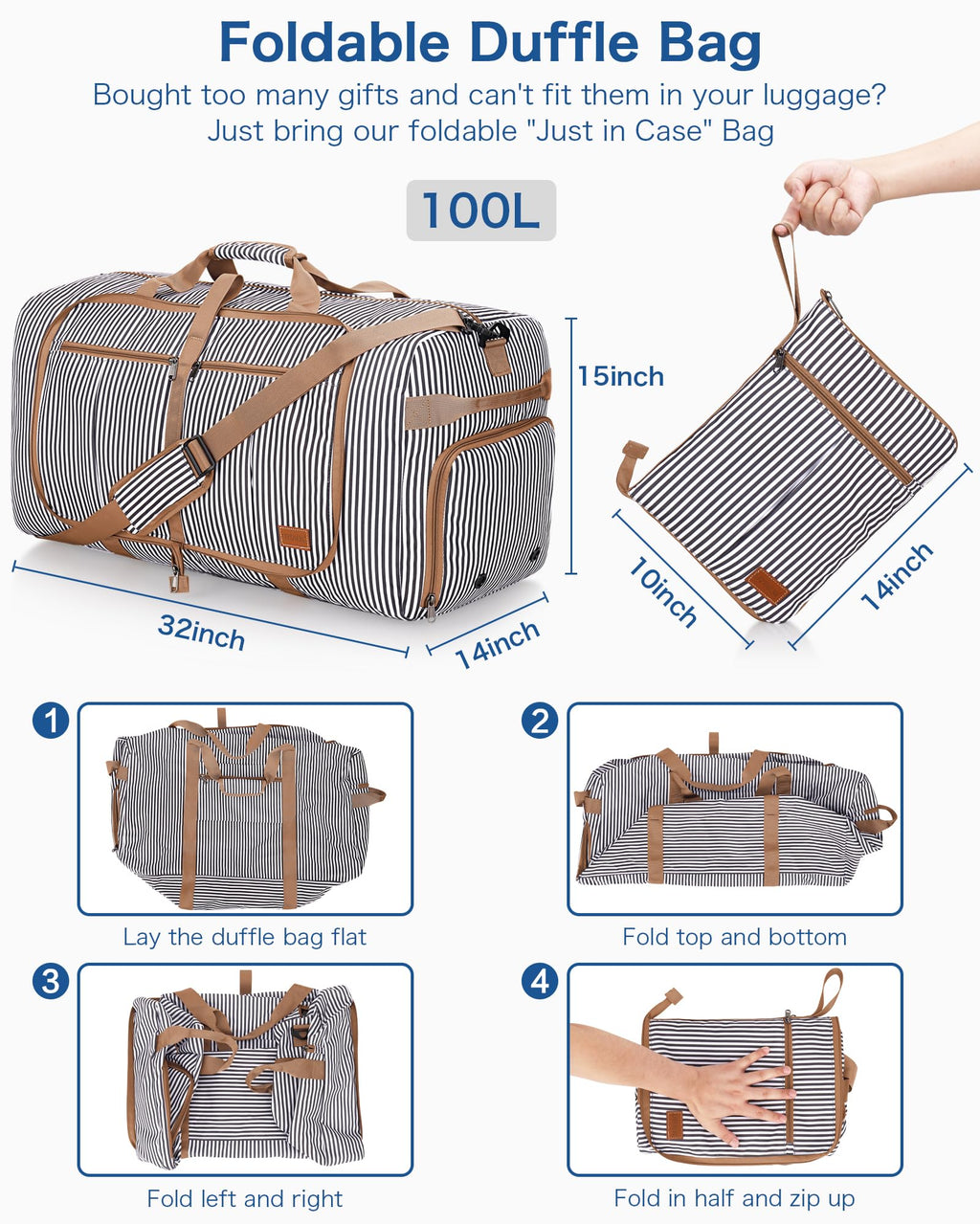 Foldable Duffle Bag

Bought too many gifts and can't fit them in your luggage? Just bring our foldable "Just in Case" Bag

100L

15inch

32inch

14inch

10inch

14inch

1

Lay the duffle bag flat

2

Fold top and bottom

3

Fold left and right

4

Fold in half and zip up