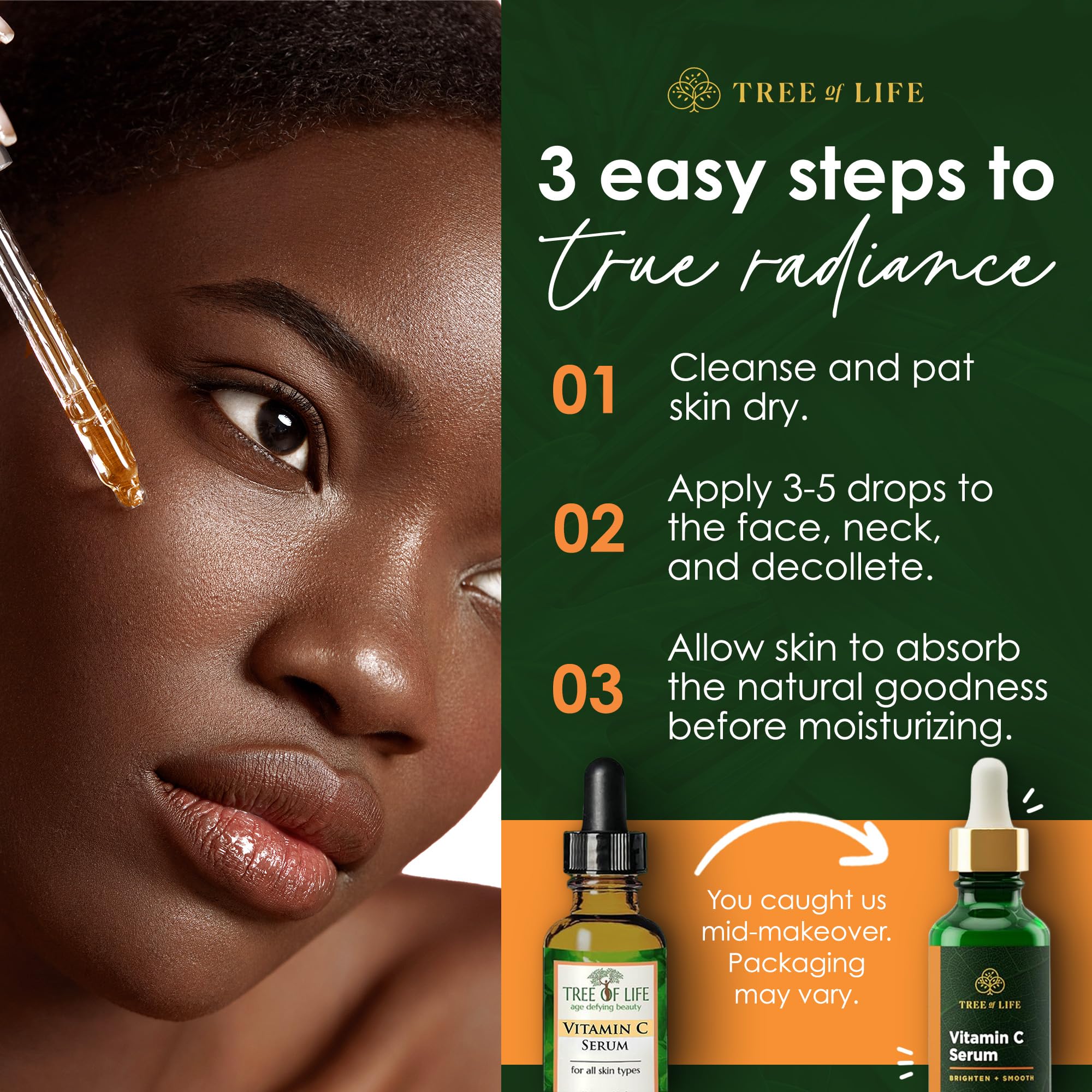 TREE of LIFE

3 easy steps to true radiance

01 Cleanse and pat skin dry.

02 Apply 3-5 drops to the face, neck, and decollete.

03 Allow skin to absorb the natural goodness before moisturizing.

TREE OF LIFE
age defying beauty
VITAMIN C
SERUM
for all skin types

You caught us mid-makeover. Packaging may vary.

TREE of LIFE
Vitamin C Serum
BRIGHTEN + SMOOTH