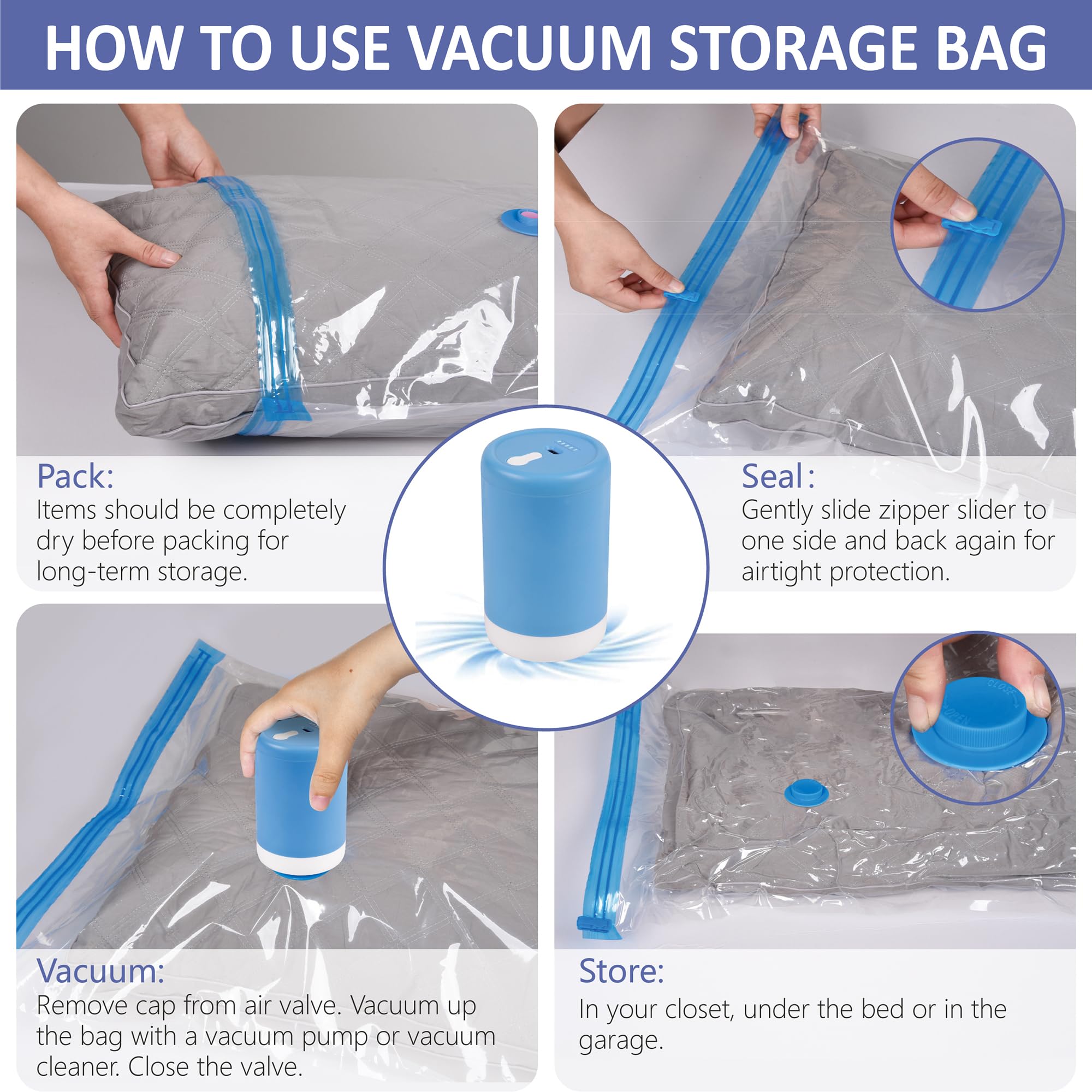 HOW TO USE VACUUM STORAGE BAG

Pack:
Items should be completely dry before packing for long-term storage.

Seal:
Gently slide zipper slider to one side and back again for airtight protection.

Vacuum:
Remove cap from air valve. Vacuum up the bag with a vacuum pump or vacuum cleaner. Close the valve.

Store:
In your closet, under the bed or in the garage.