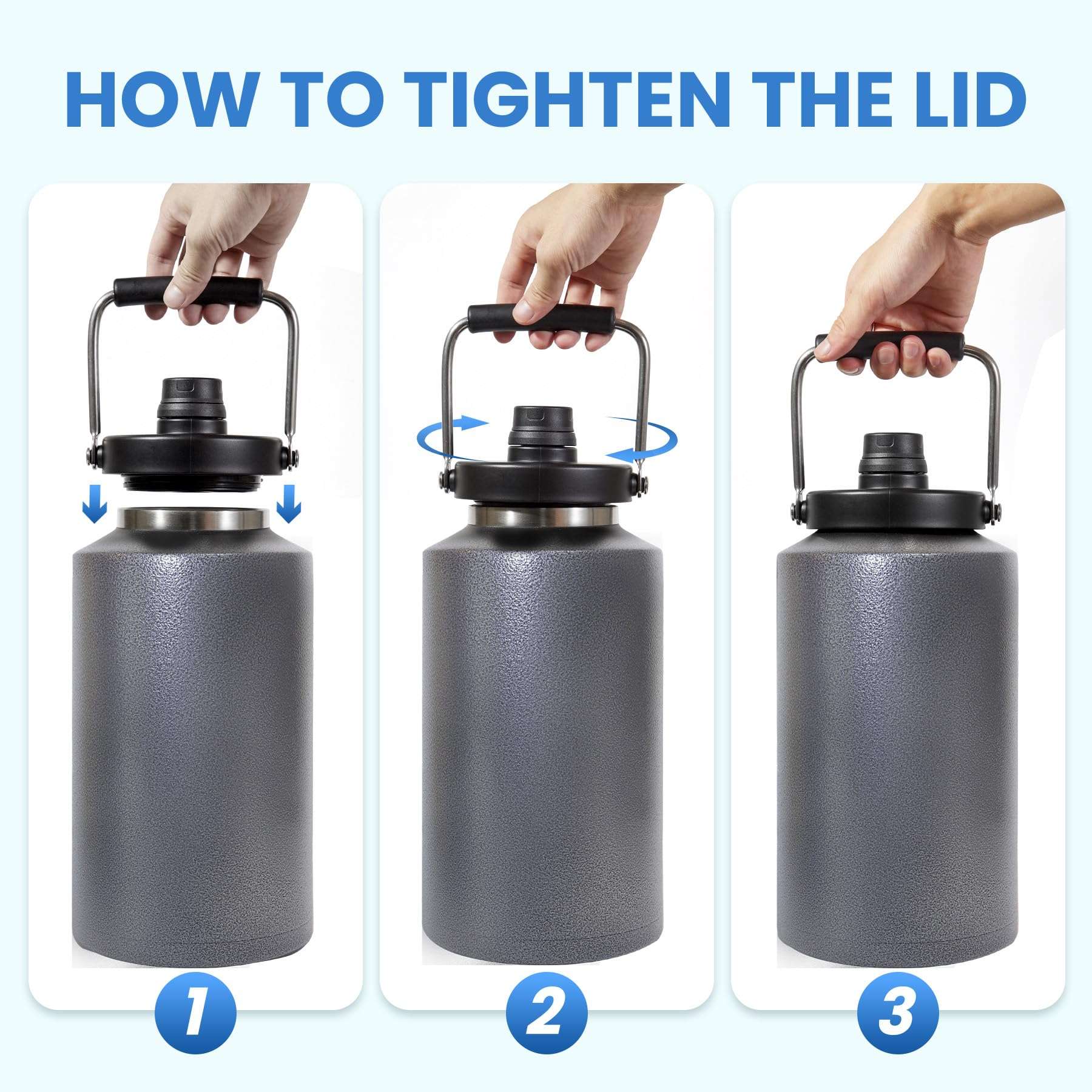 HOW TO TIGHTEN THE LID

1

2

3