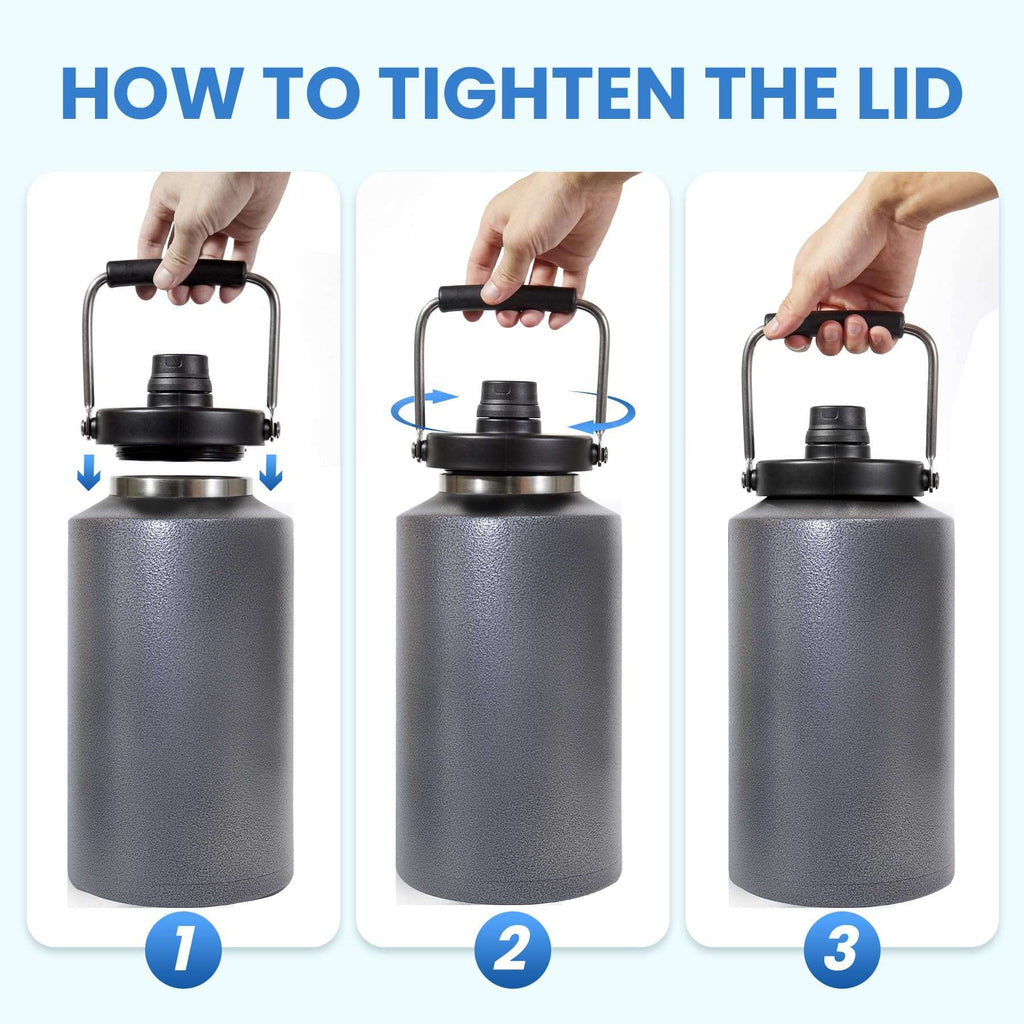 HOW TO TIGHTEN THE LID

1

2

3