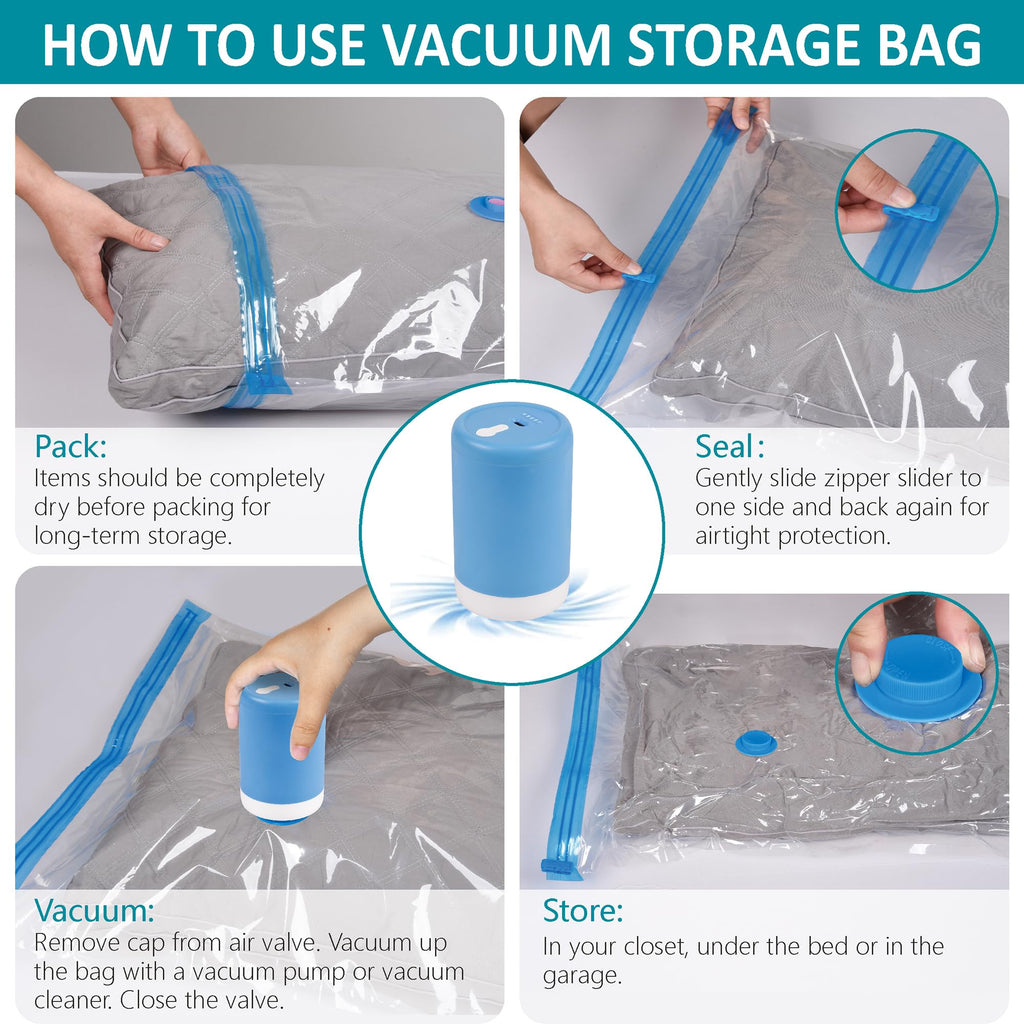 HOW TO USE VACUUM STORAGE BAG

Pack:
Items should be completely dry before packing for long-term storage.

Seal:
Gently slide zipper slider to one side and back again for airtight protection.

Vacuum:
Remove cap from air valve. Vacuum up the bag with a vacuum pump or vacuum cleaner. Close the valve.

Store:
In your closet, under the bed or in the garage.