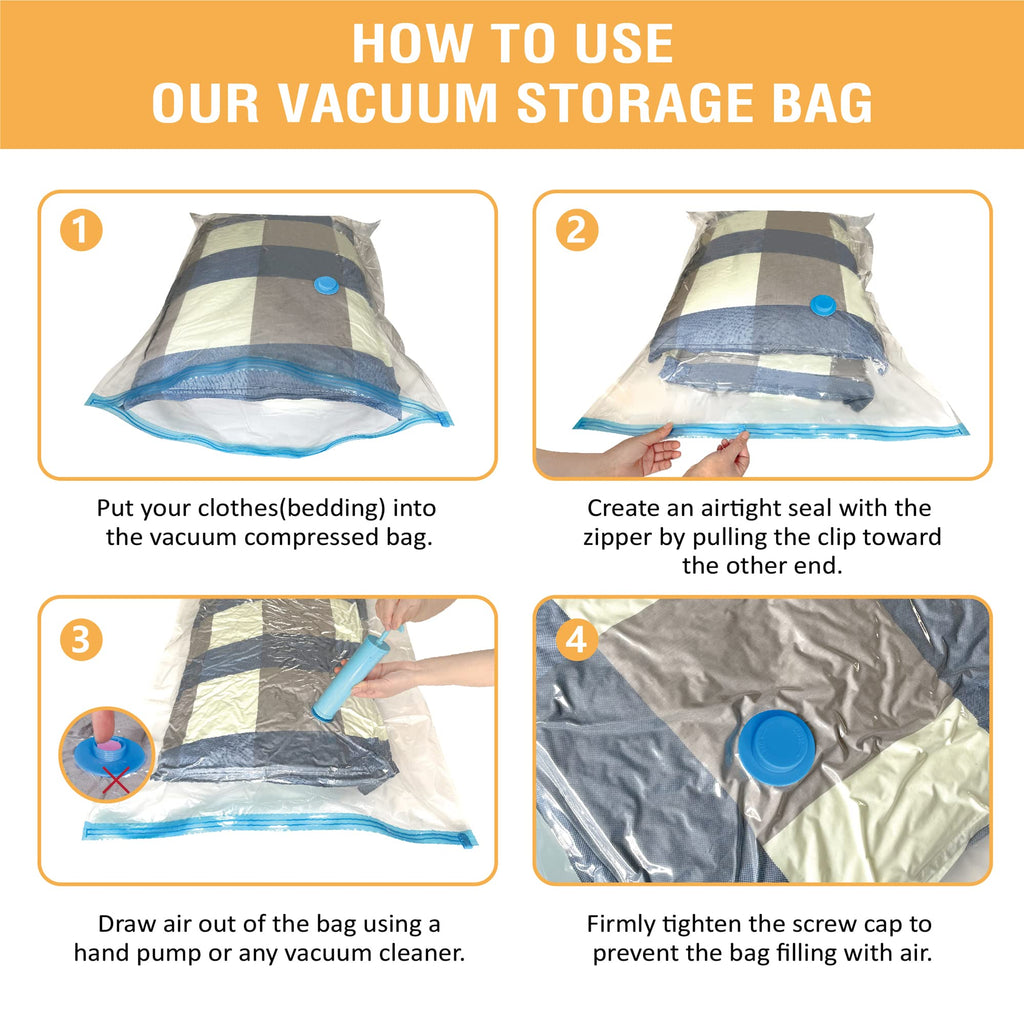 HOW TO USE
OUR VACUUM STORAGE BAG

1

Put your clothes(bedding) into the vacuum compressed bag.

2

Create an airtight seal with the zipper by pulling the clip toward the other end.

3

Draw air out of the bag using a hand pump or any vacuum cleaner.

4

Firmly tighten the screw cap to prevent the bag filling with air.