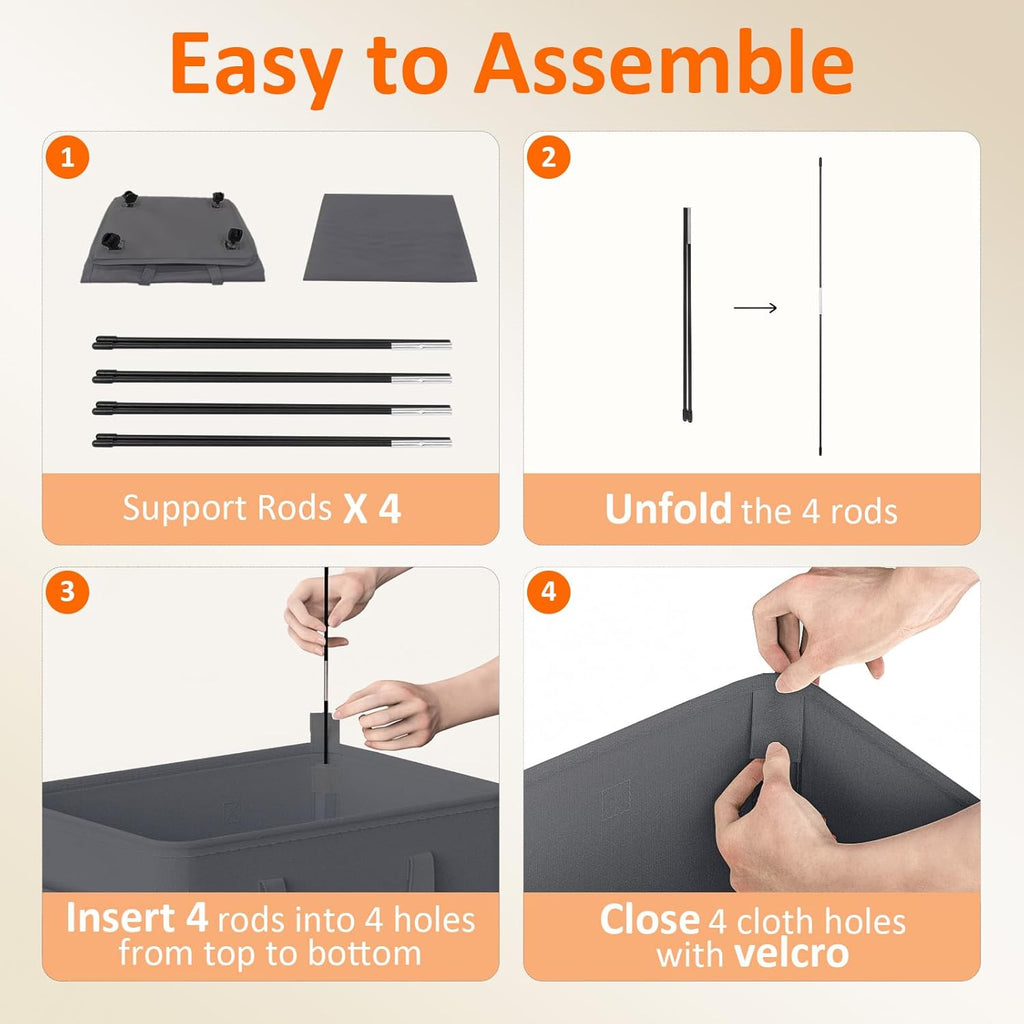 Easy to Assemble

1

Support Rods X 4

2

Unfold the 4 rods

3

Insert 4 rods into 4 holes from top to bottom

4

Close 4 cloth holes with velcro