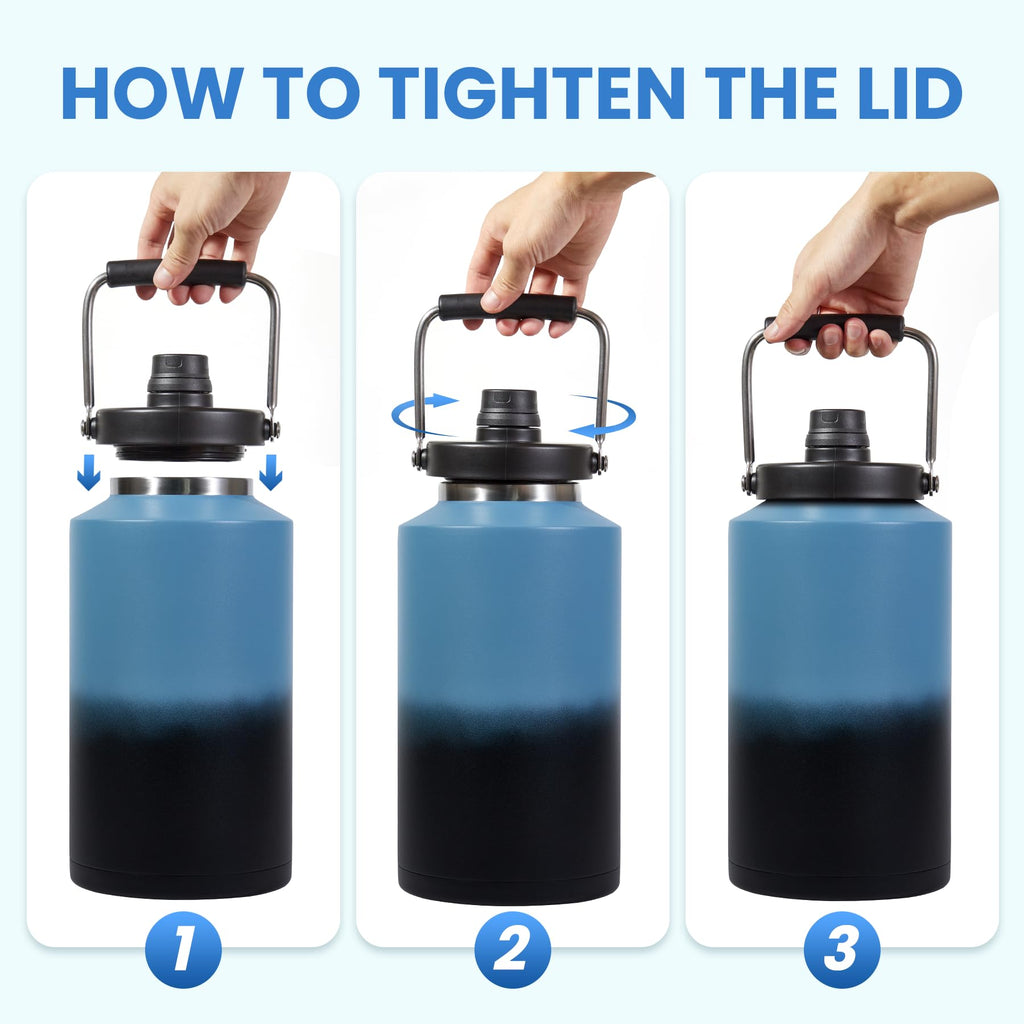 HOW TO TIGHTEN THE LID

1

2

3