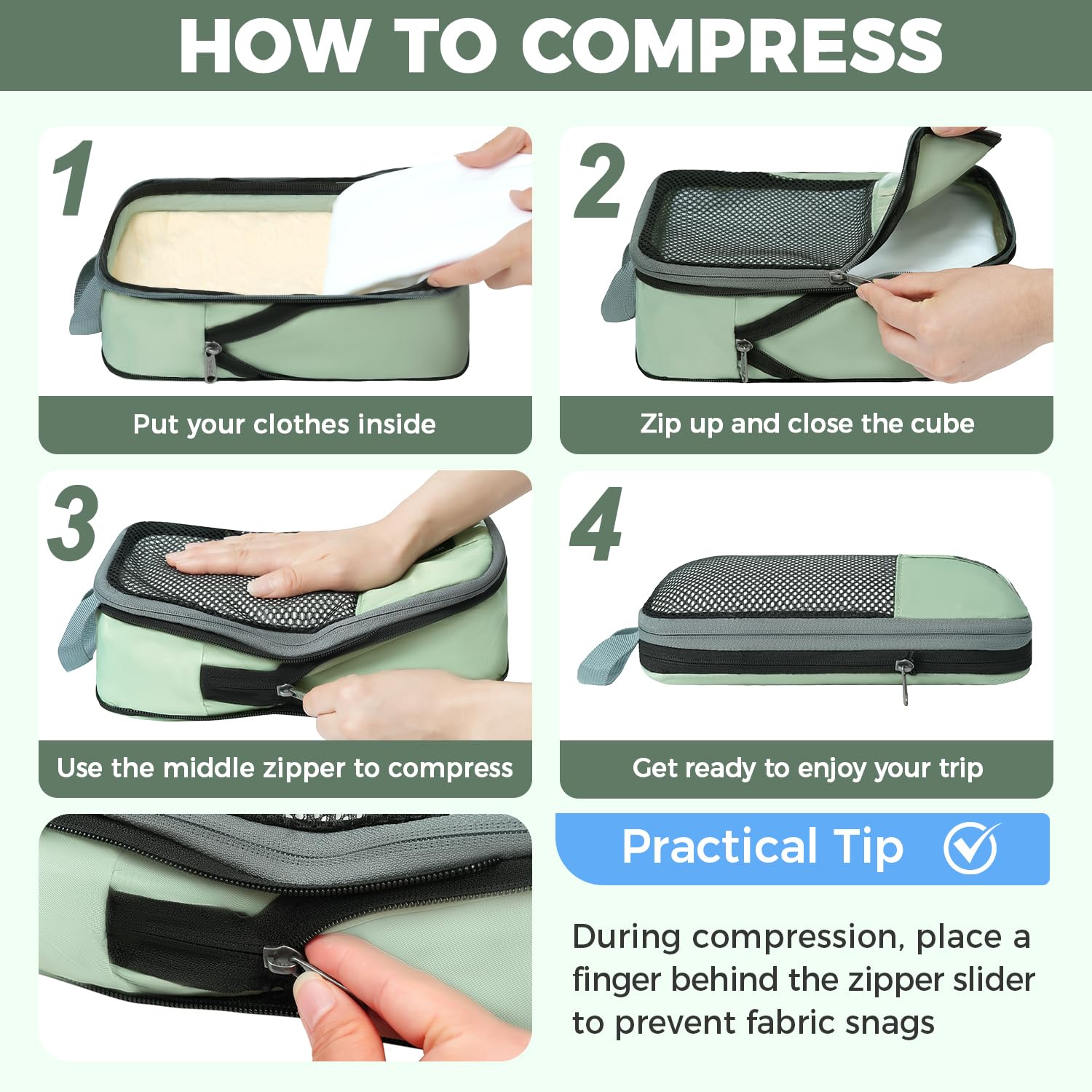 HOW TO COMPRESS

1

Put your clothes inside

2

Zip up and close the cube

3

Use the middle zipper to compress

4

Get ready to enjoy your trip

Practical Tip

During compression, place a finger behind the zipper slider to prevent fabric snags