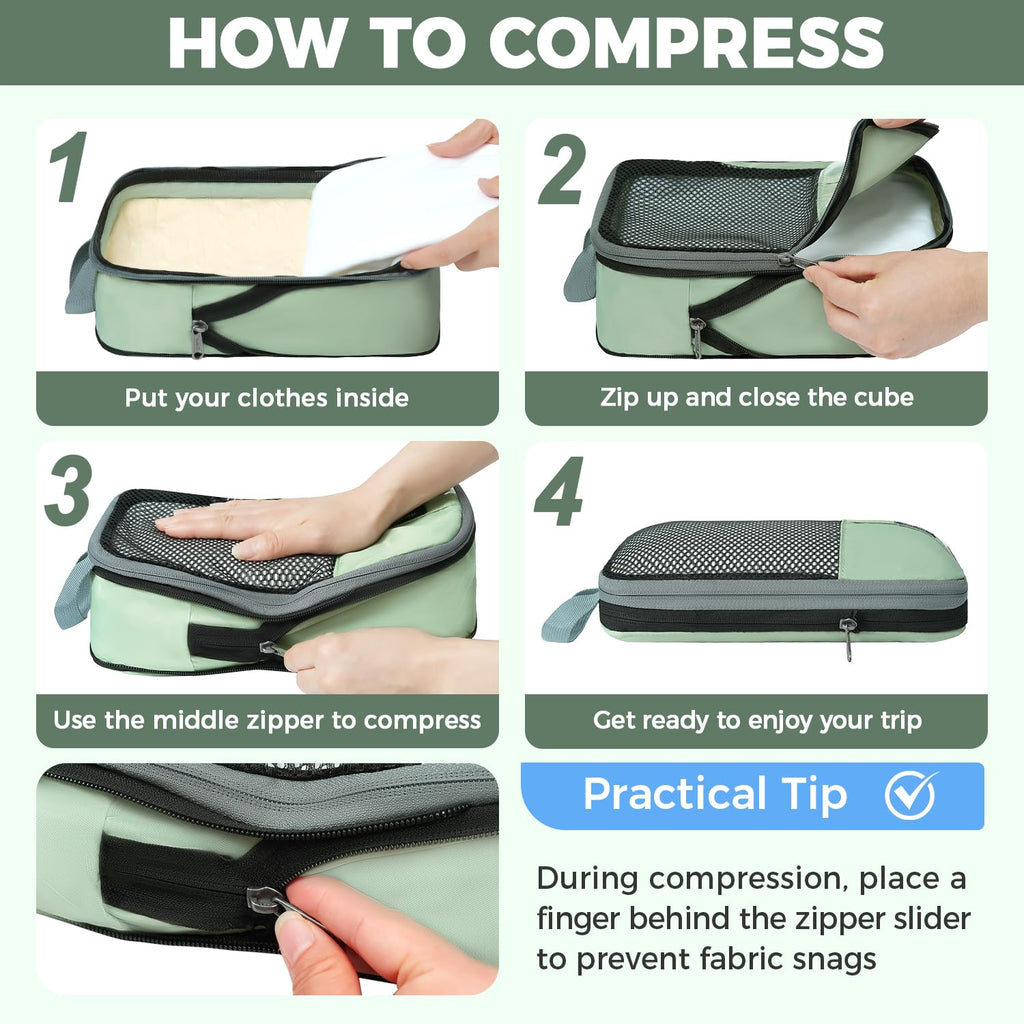 HOW TO COMPRESS

1

Put your clothes inside

2

Zip up and close the cube

3

Use the middle zipper to compress

4

Get ready to enjoy your trip

Practical Tip

During compression, place a finger behind the zipper slider to prevent fabric snags