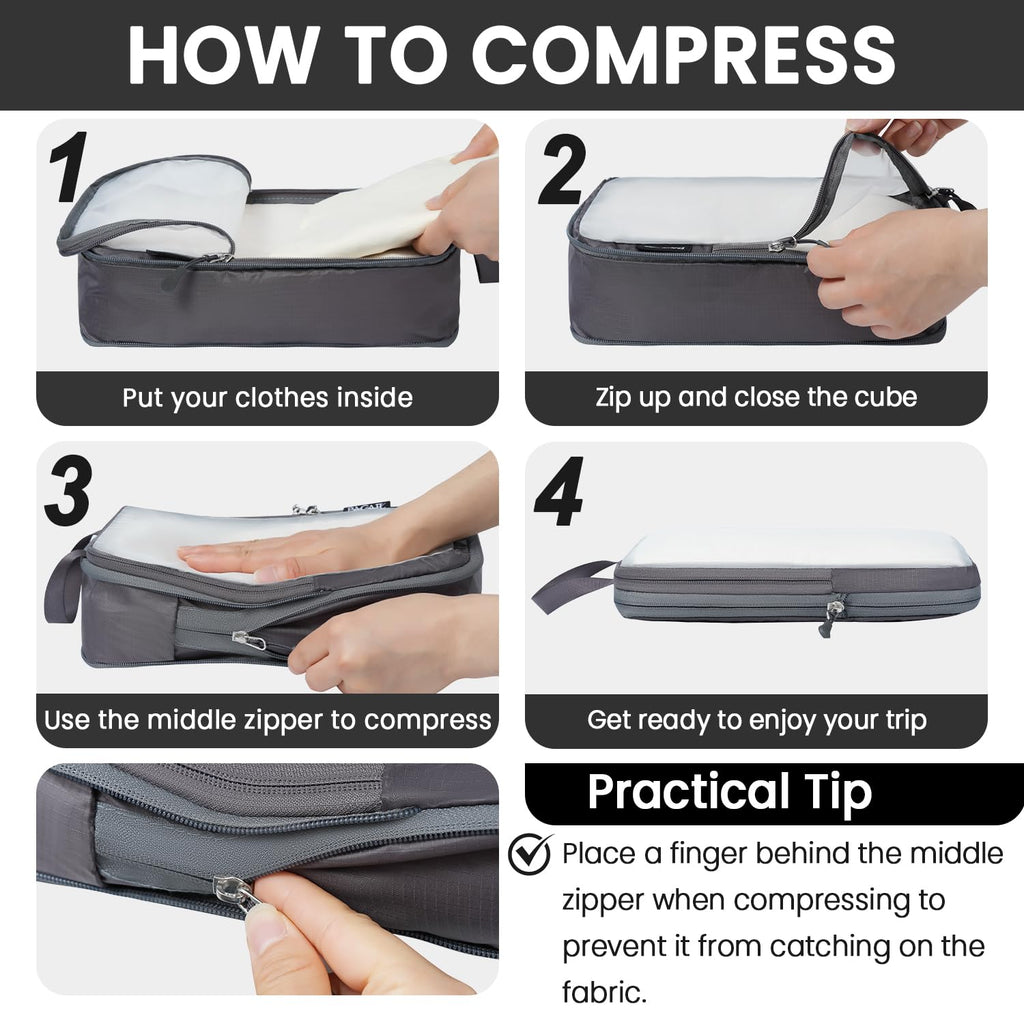 HOW TO COMPRESS

1

Put your clothes inside

2

Zip up and close the cube

3

Use the middle zipper to compress

4

Get ready to enjoy your trip

Practical Tip

Place a finger behind the middle zipper when compressing to prevent it from catching on the fabric.