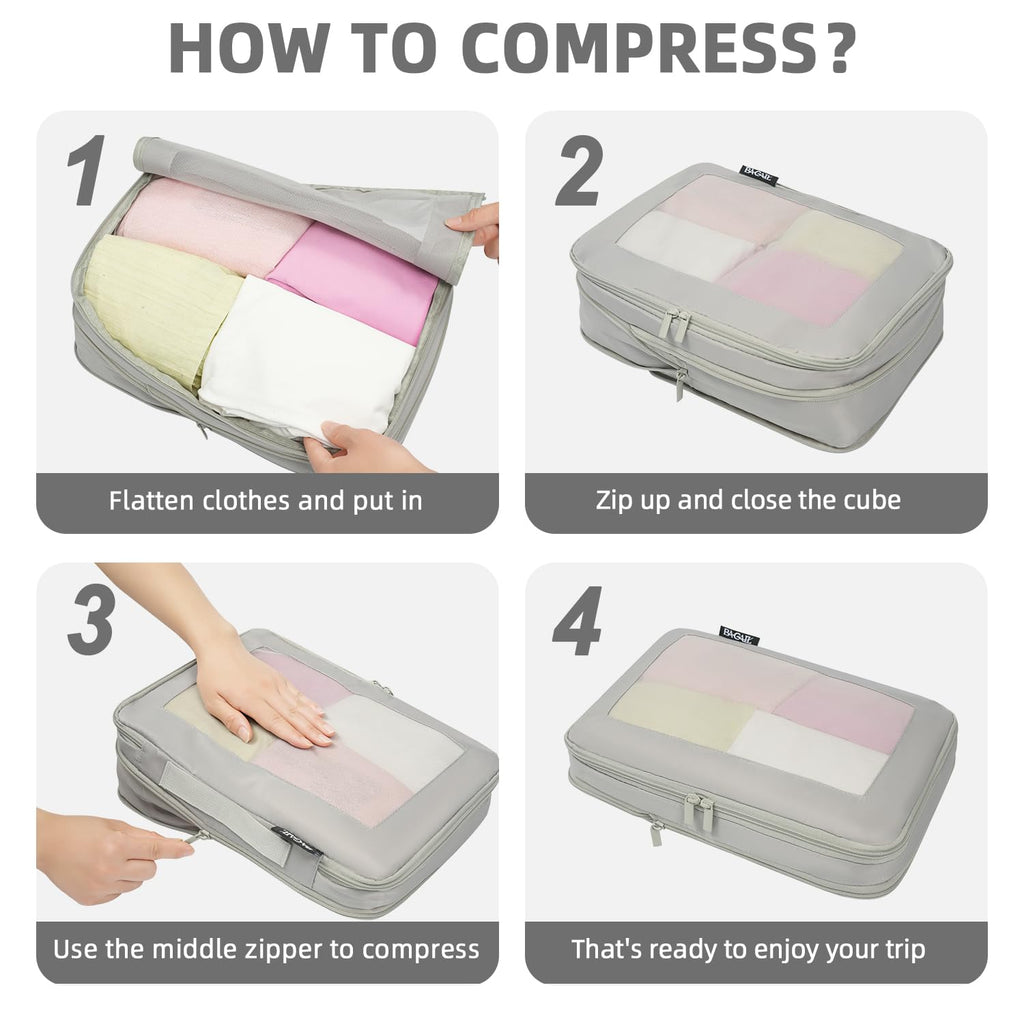 HOW TO COMPRESS?

1

Flatten clothes and put in

2

BAGAIL

Zip up and close the cube

3

BAGAIL

Use the middle zipper to compress

4

BAGAIL

That's ready to enjoy your trip