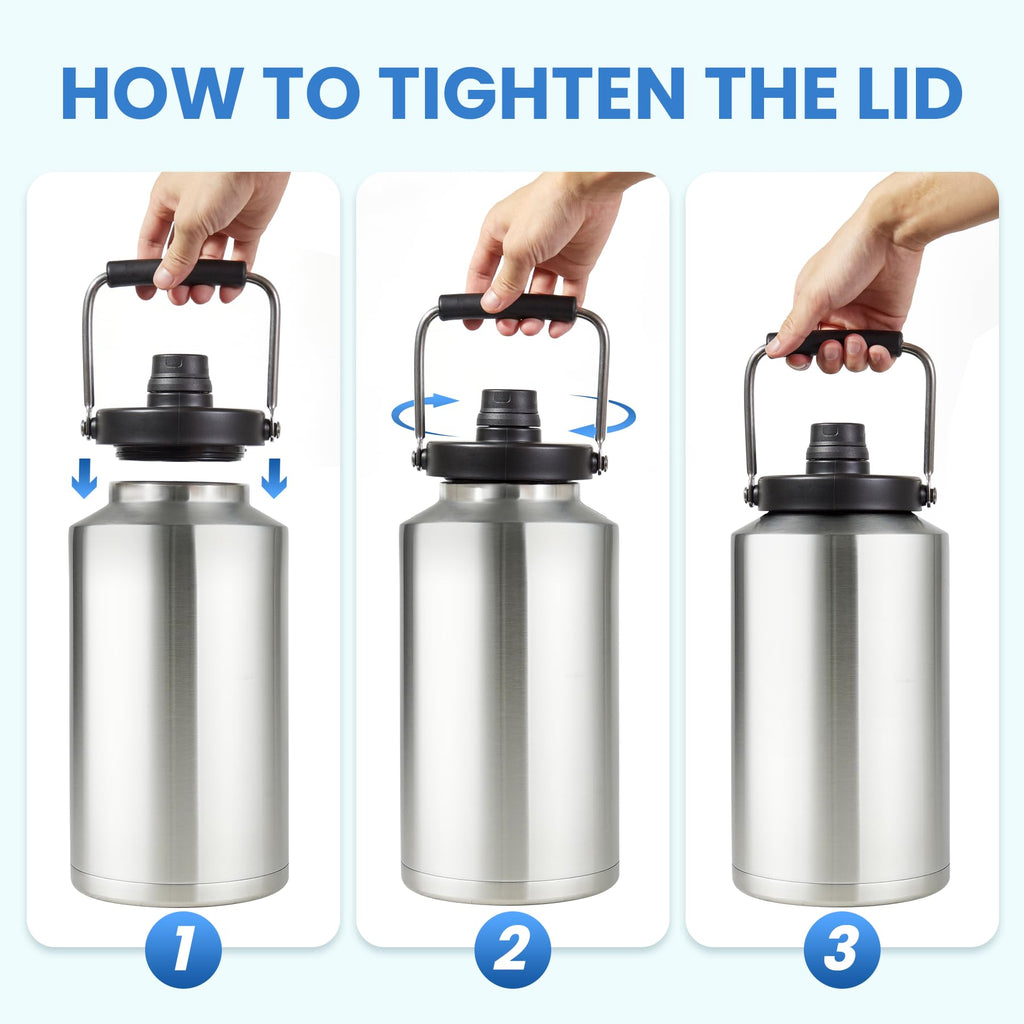 HOW TO TIGHTEN THE LID

1

2

3