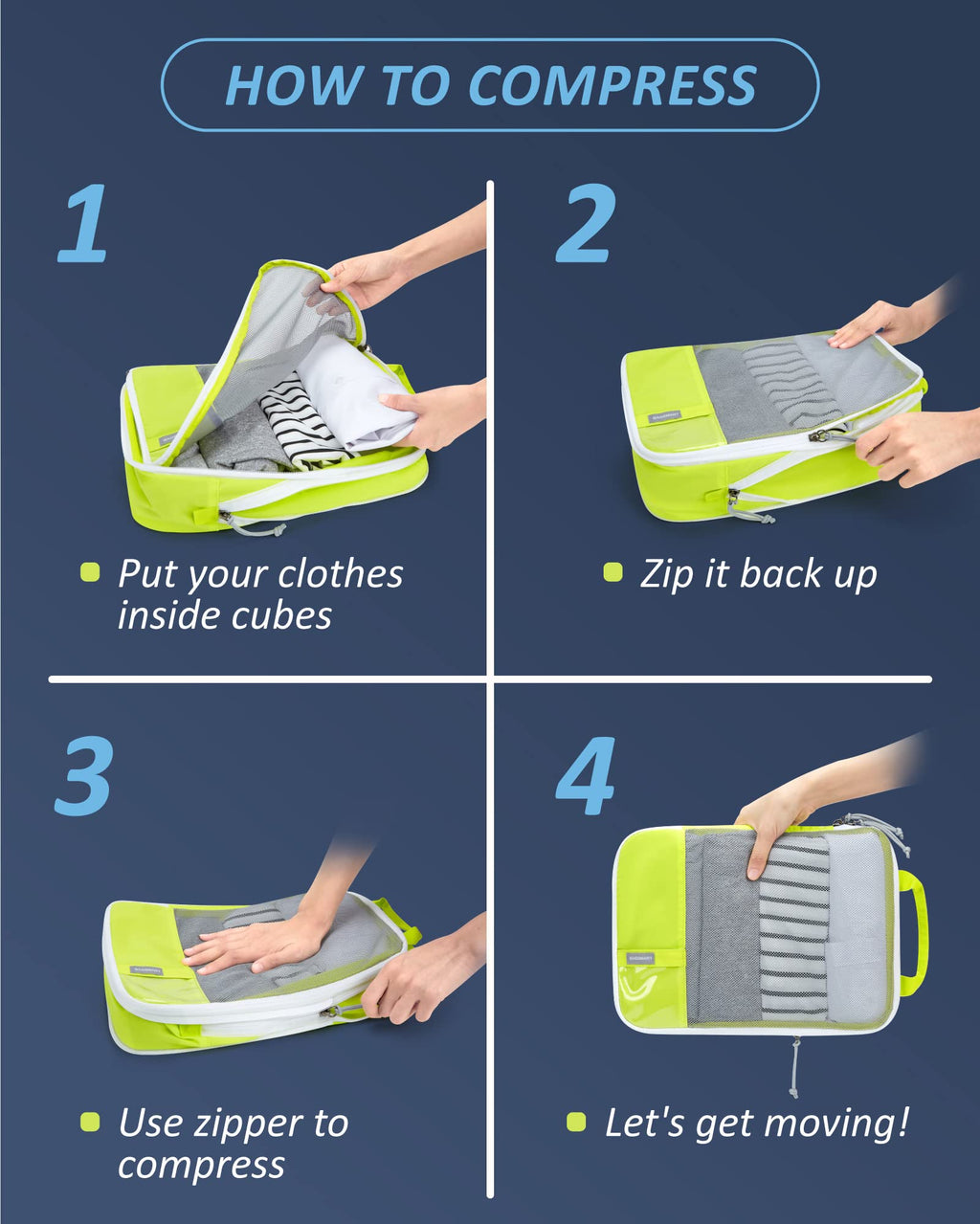 HOW TO COMPRESS

1

Put your clothes inside cubes

2

Zip it back up

3

Use zipper to compress

4

Let's get moving!