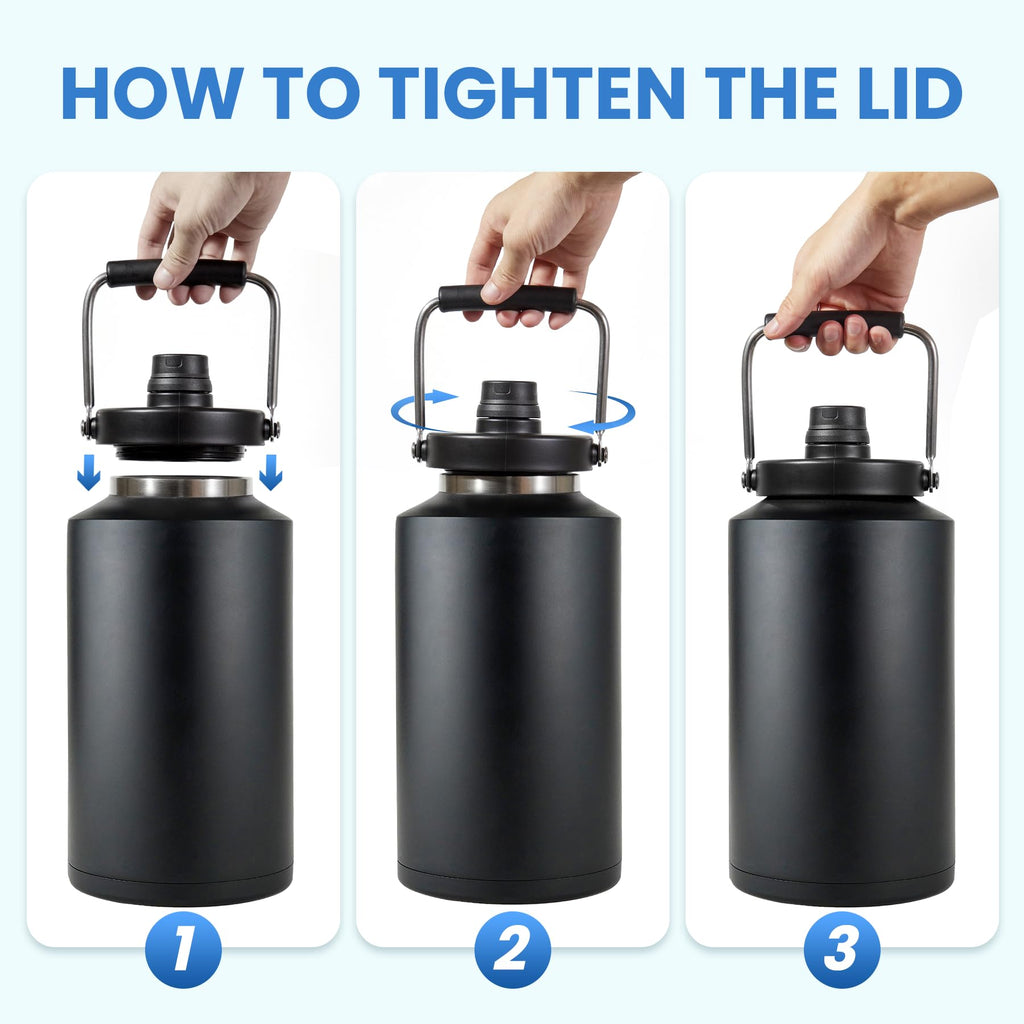 HOW TO TIGHTEN THE LID

1

2

3