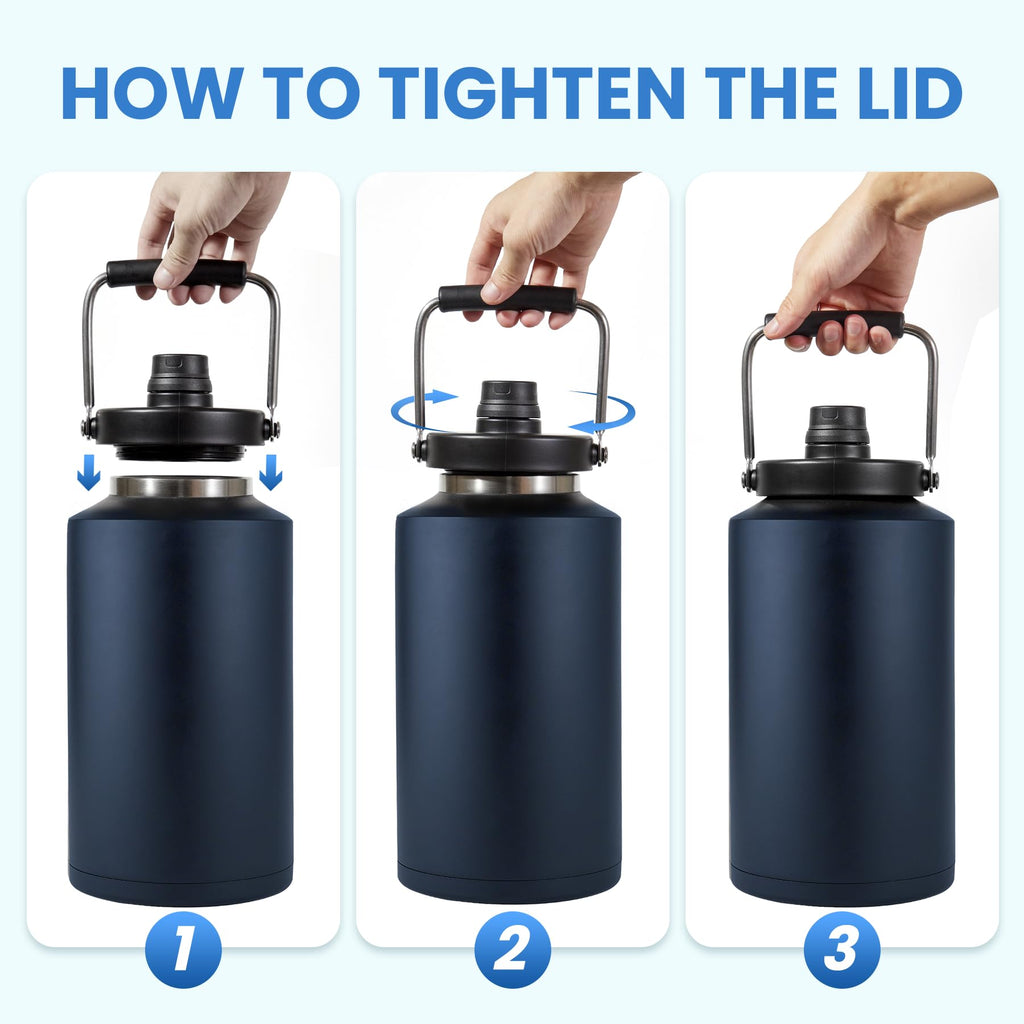 HOW TO TIGHTEN THE LID

1

2

3