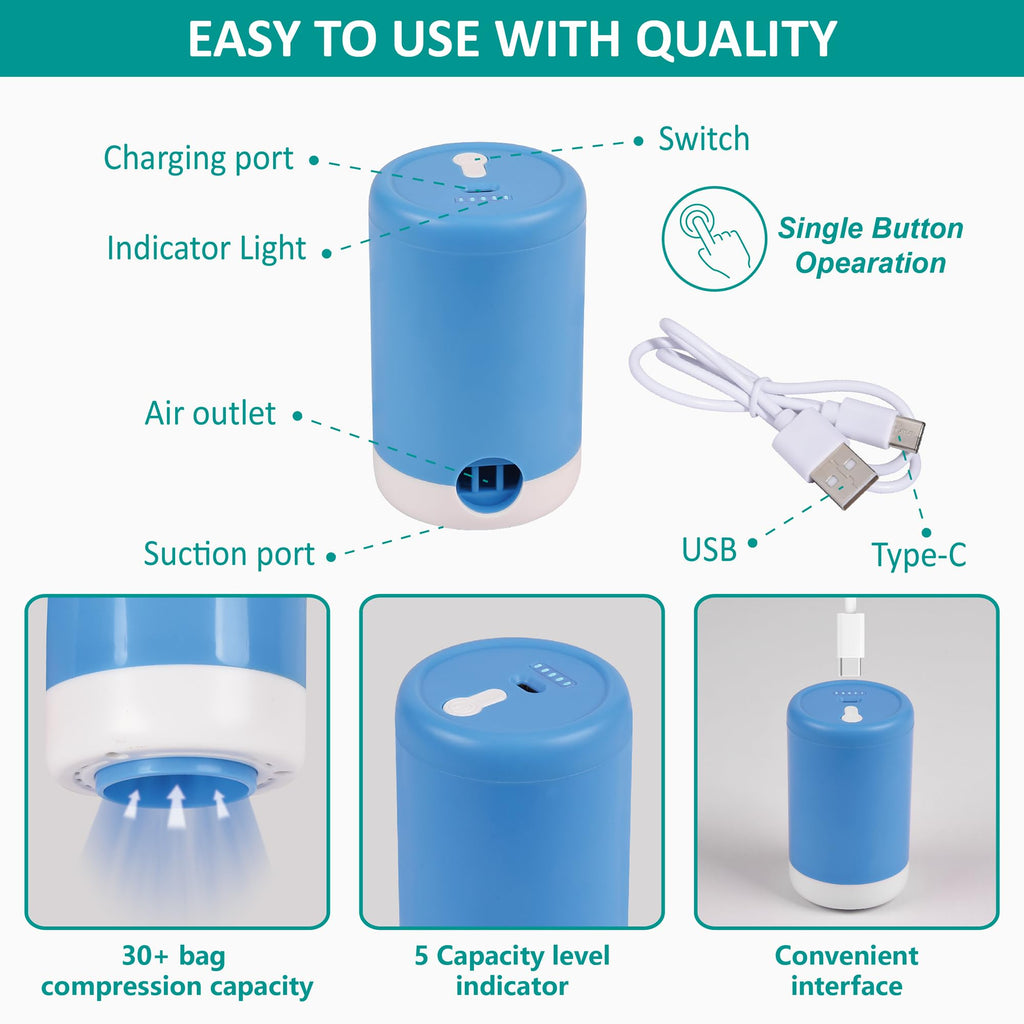 EASY TO USE WITH QUALITY

Charging port

Switch

Indicator Light

Single Button Opearation

Air outlet

Suction port

USB

Type-C

30+ bag compression capacity

5 Capacity level indicator

Convenient interface