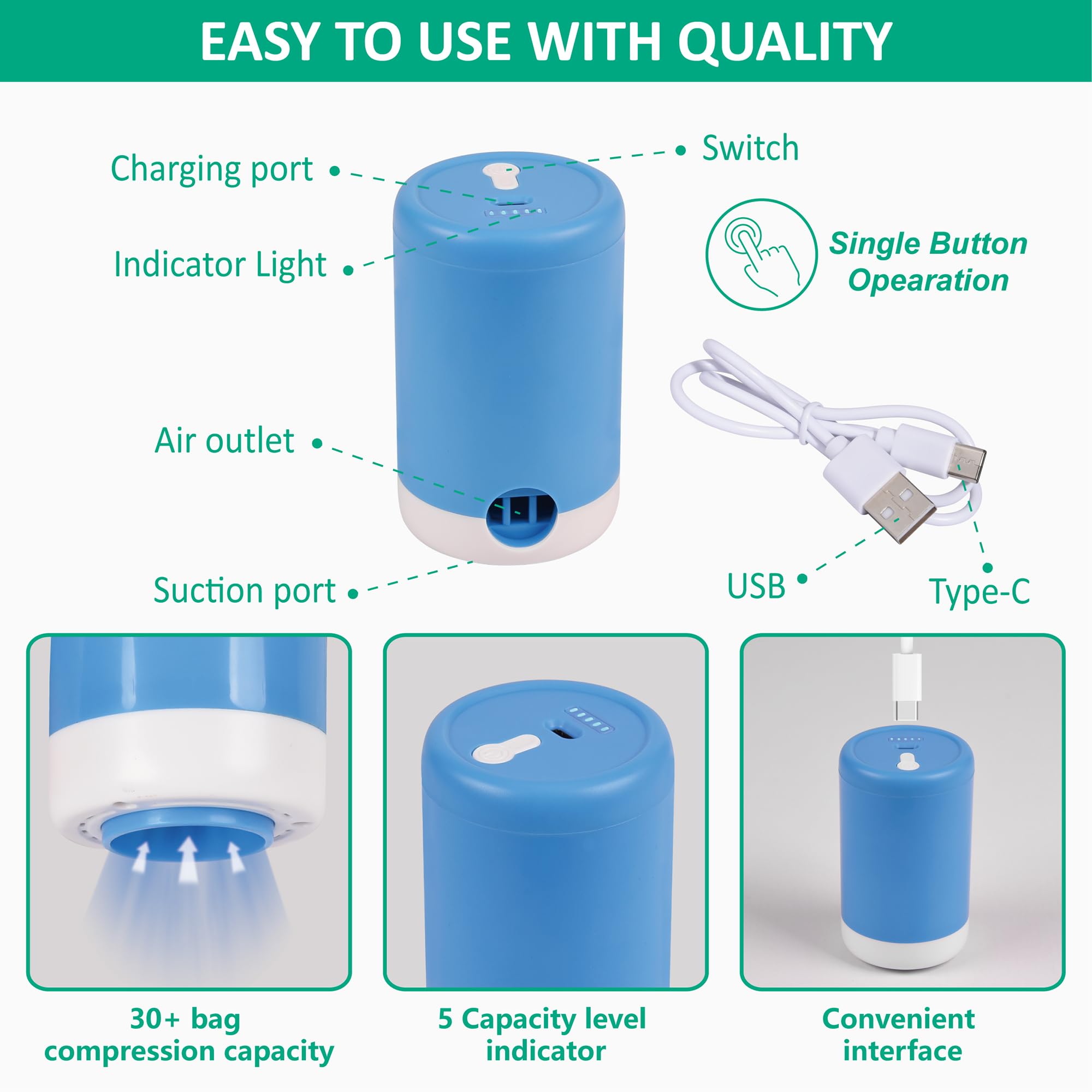 EASY TO USE WITH QUALITY

Charging port

Switch

Indicator Light

Single Button Opearation

Air outlet

Suction port

USB

Type-C

30+ bag compression capacity

5 Capacity level indicator

Convenient interface