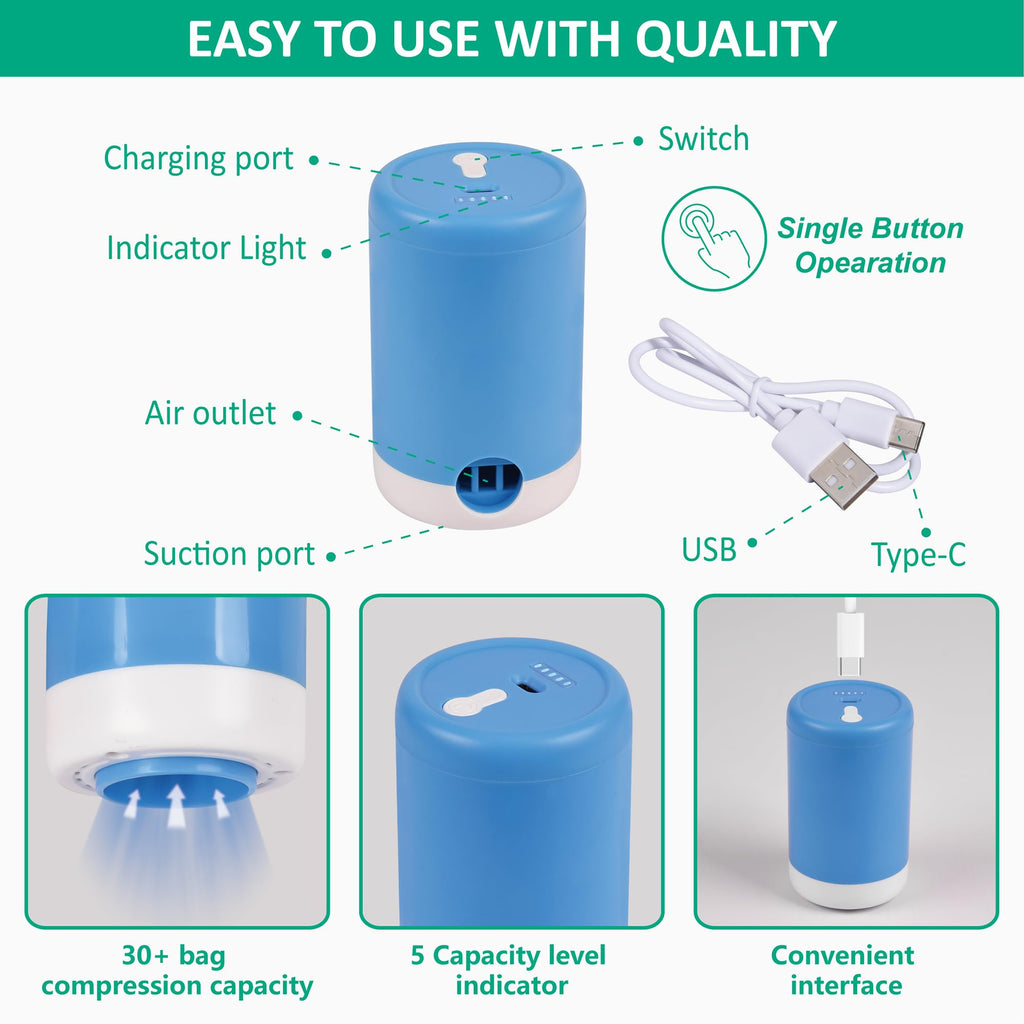 EASY TO USE WITH QUALITY

Charging port

Switch

Indicator Light

Single Button Opearation

Air outlet

Suction port

USB

Type-C

30+ bag compression capacity

5 Capacity level indicator

Convenient interface