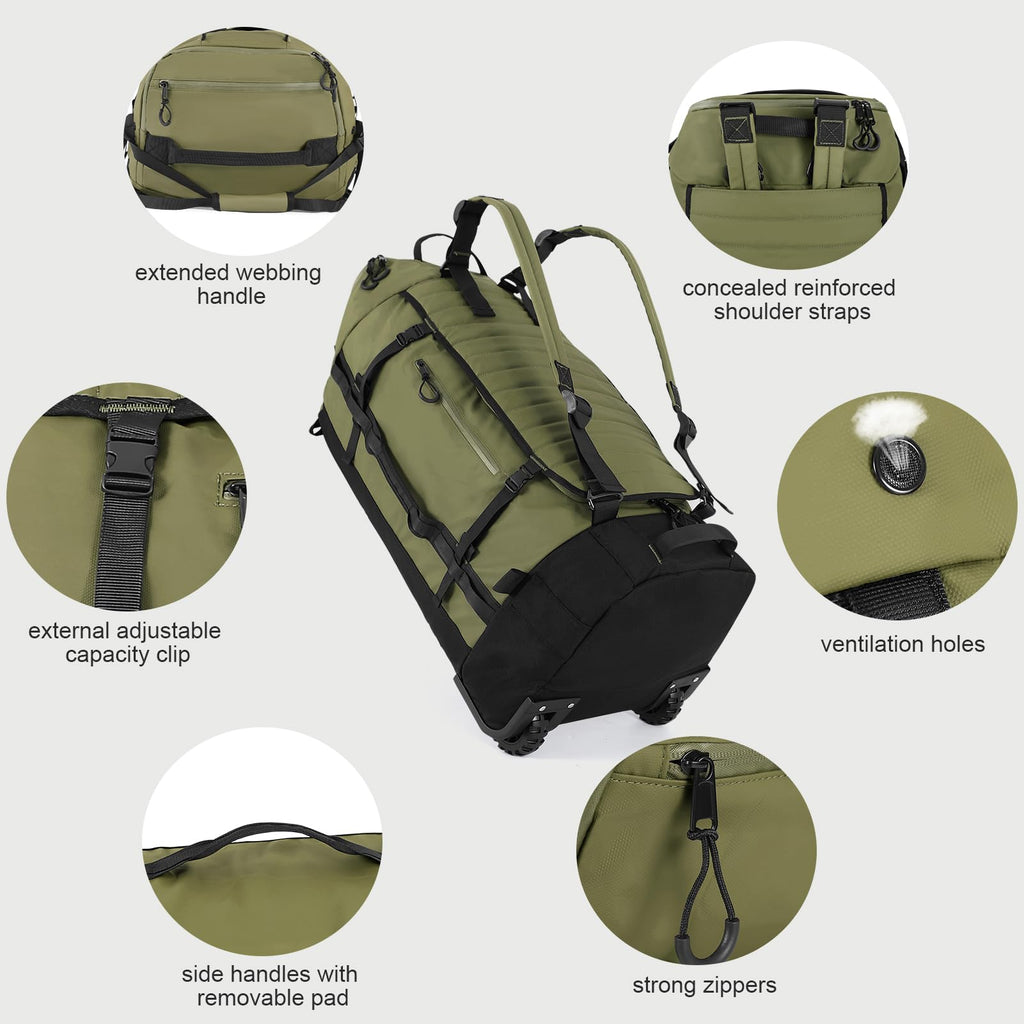 extended webbing handle

concealed reinforced shoulder straps

external adjustable capacity clip

ventilation holes

side handles with removable pad

strong zippers