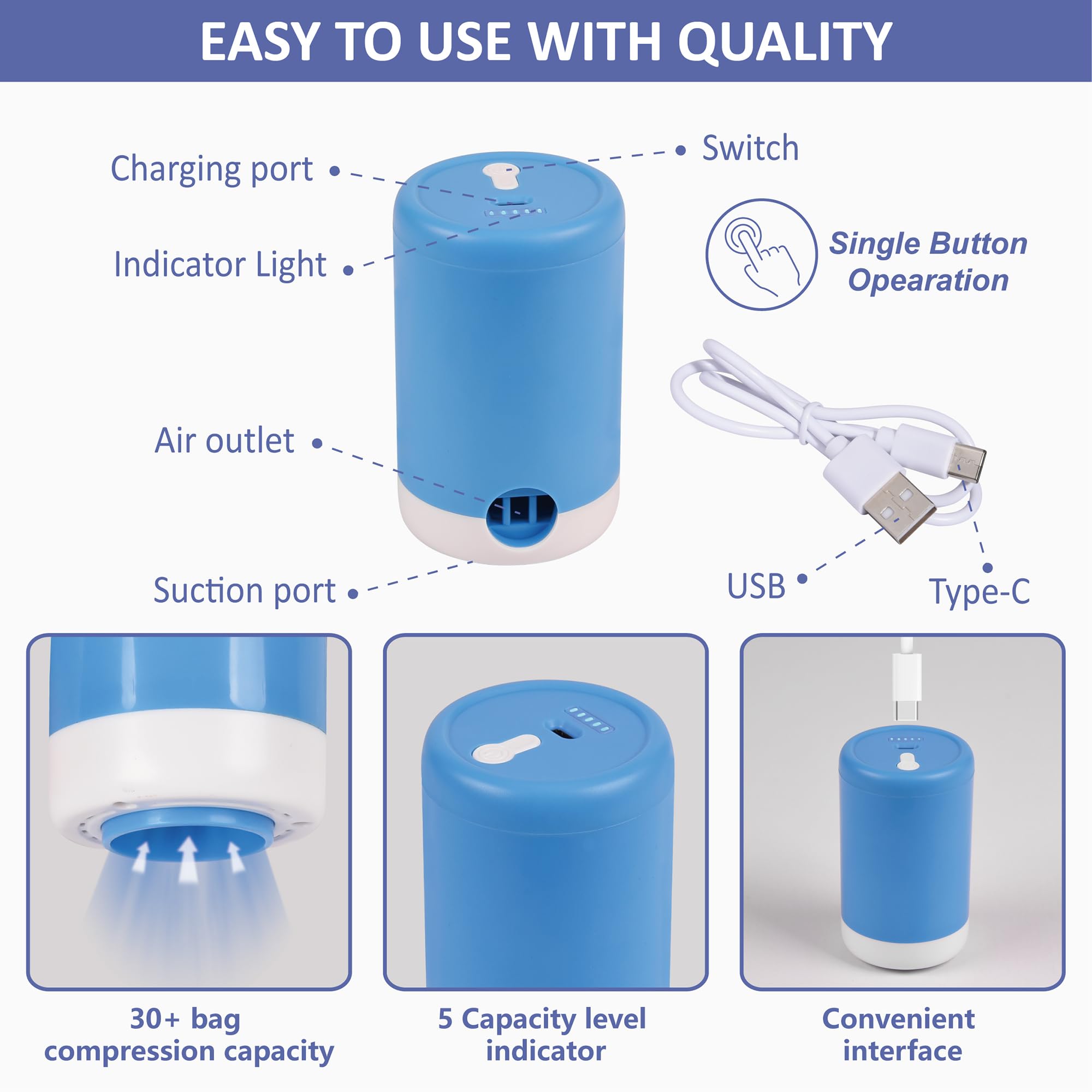 EASY TO USE WITH QUALITY

Charging port

Switch

Indicator Light

Single Button Opearation

Air outlet

Suction port

USB

Type-C

30+ bag compression capacity

5 Capacity level indicator

Convenient interface