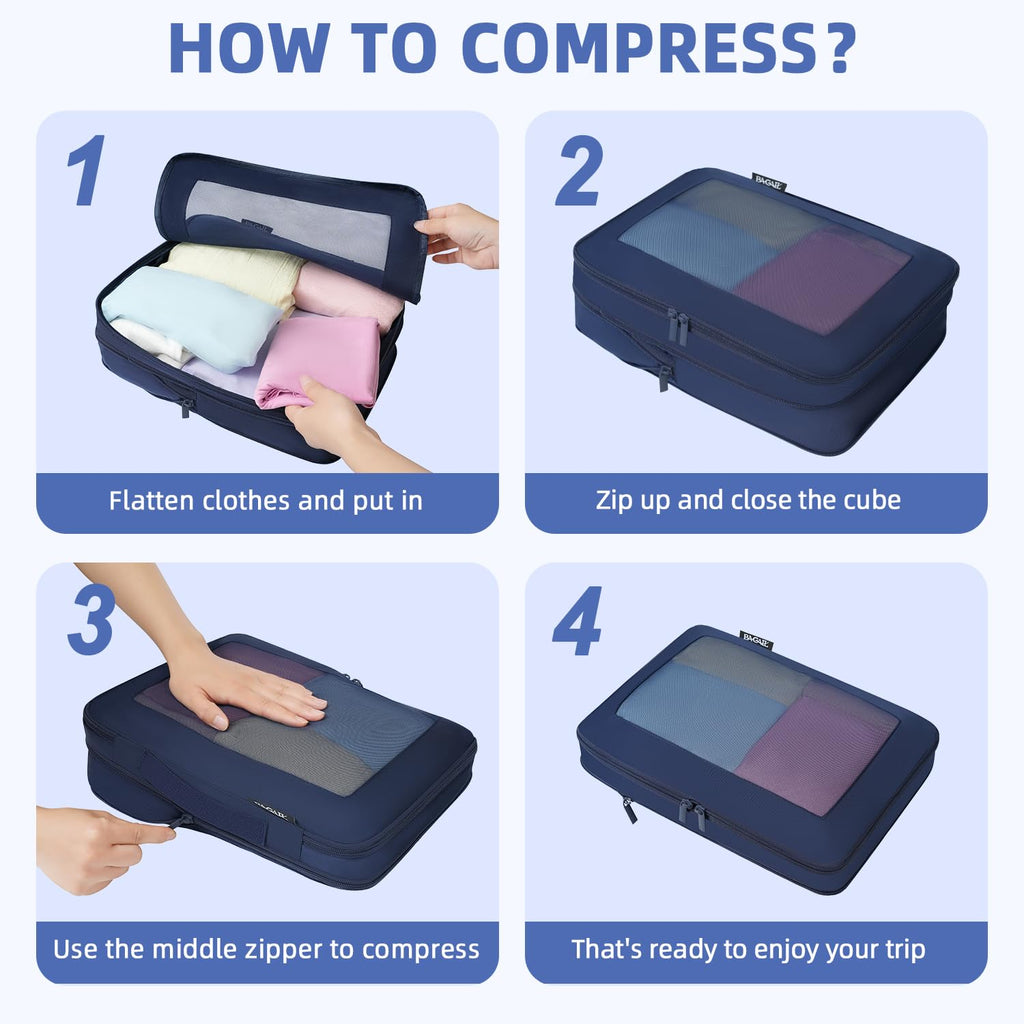 HOW TO COMPRESS?

1

Flatten clothes and put in

2

BAGAIL

Zip up and close the cube

3

BAGAIL

Use the middle zipper to compress

4

BAGAIL

That's ready to enjoy your trip