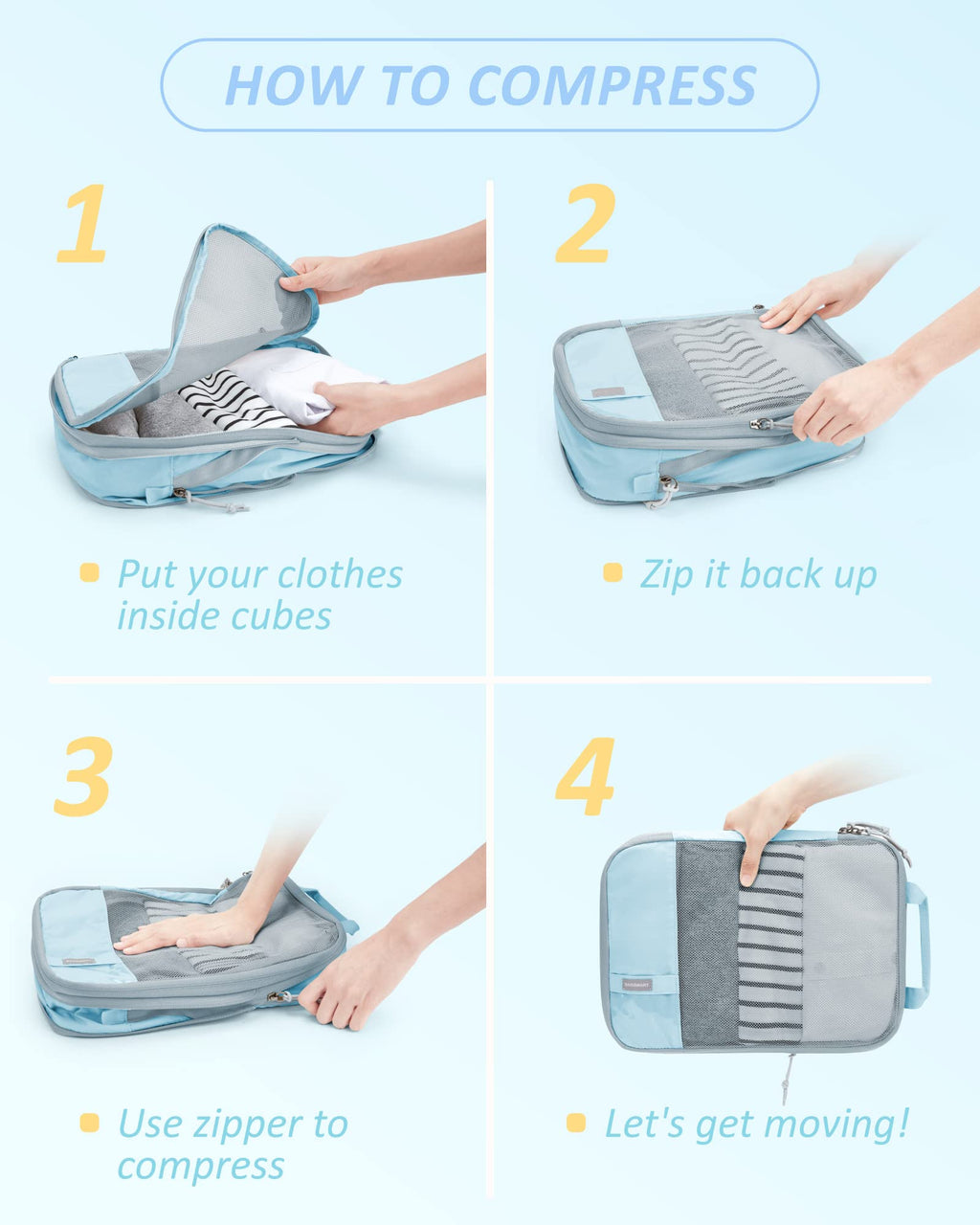 HOW TO COMPRESS

1

Put your clothes inside cubes

2

Zip it back up

3

Use zipper to compress

4

Let's get moving!