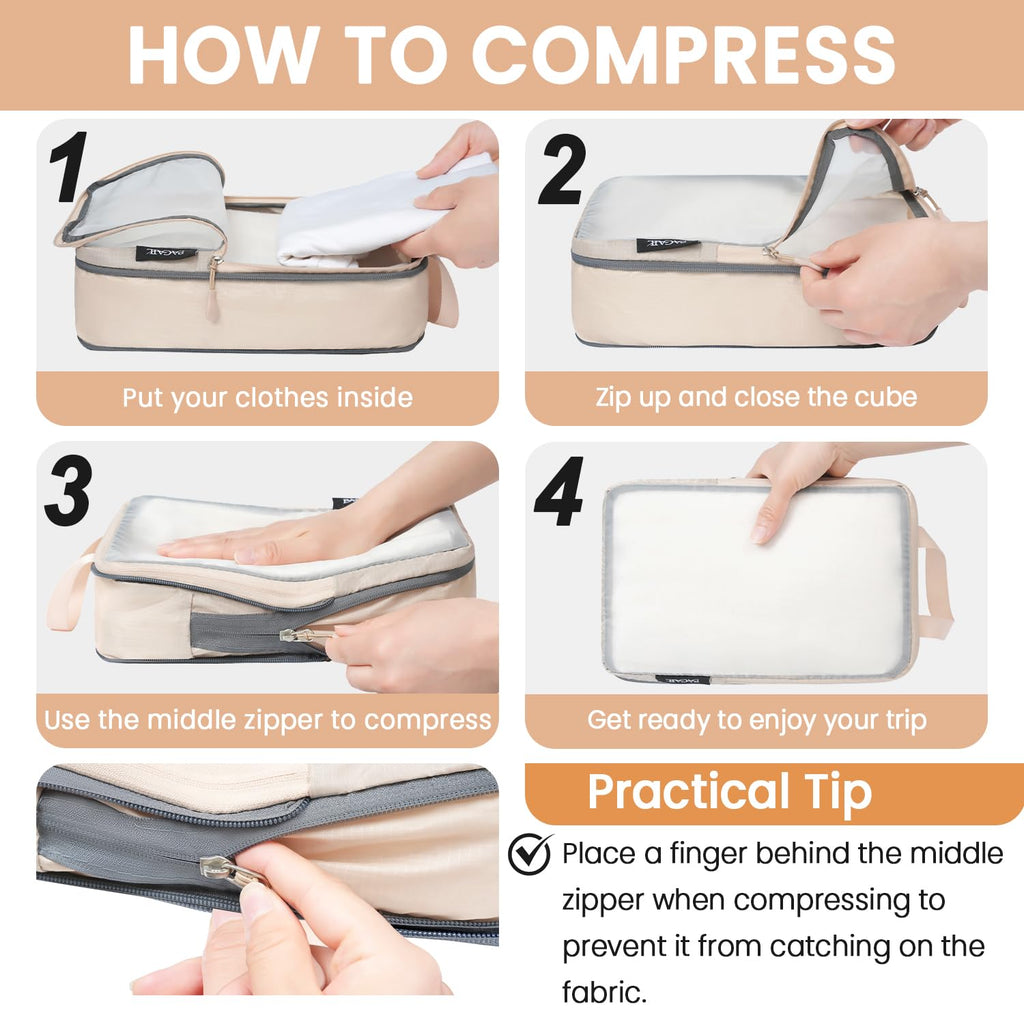 HOW TO COMPRESS

1

PAGAIL

Put your clothes inside

2

PAGAIL

Zip up and close the cube

3

Use the middle zipper to compress

4

PAGAIL

Get ready to enjoy your trip

Practical Tip

Place a finger behind the middle zipper when compressing to prevent it from catching on the fabric.