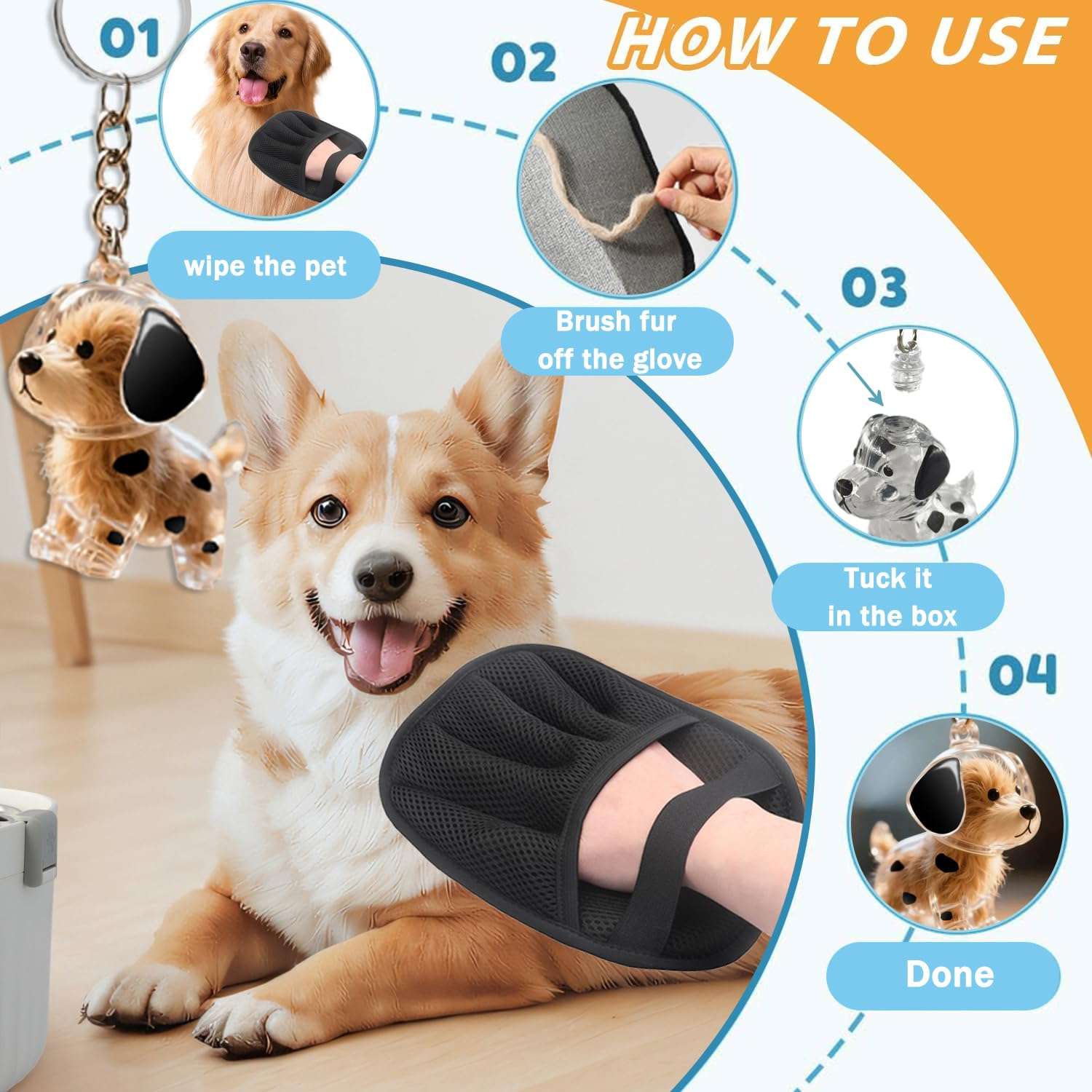 HOW TO USE

01

wipe the pet

02

Brush fur off the glove

03

Tuck it in the box

04

Done