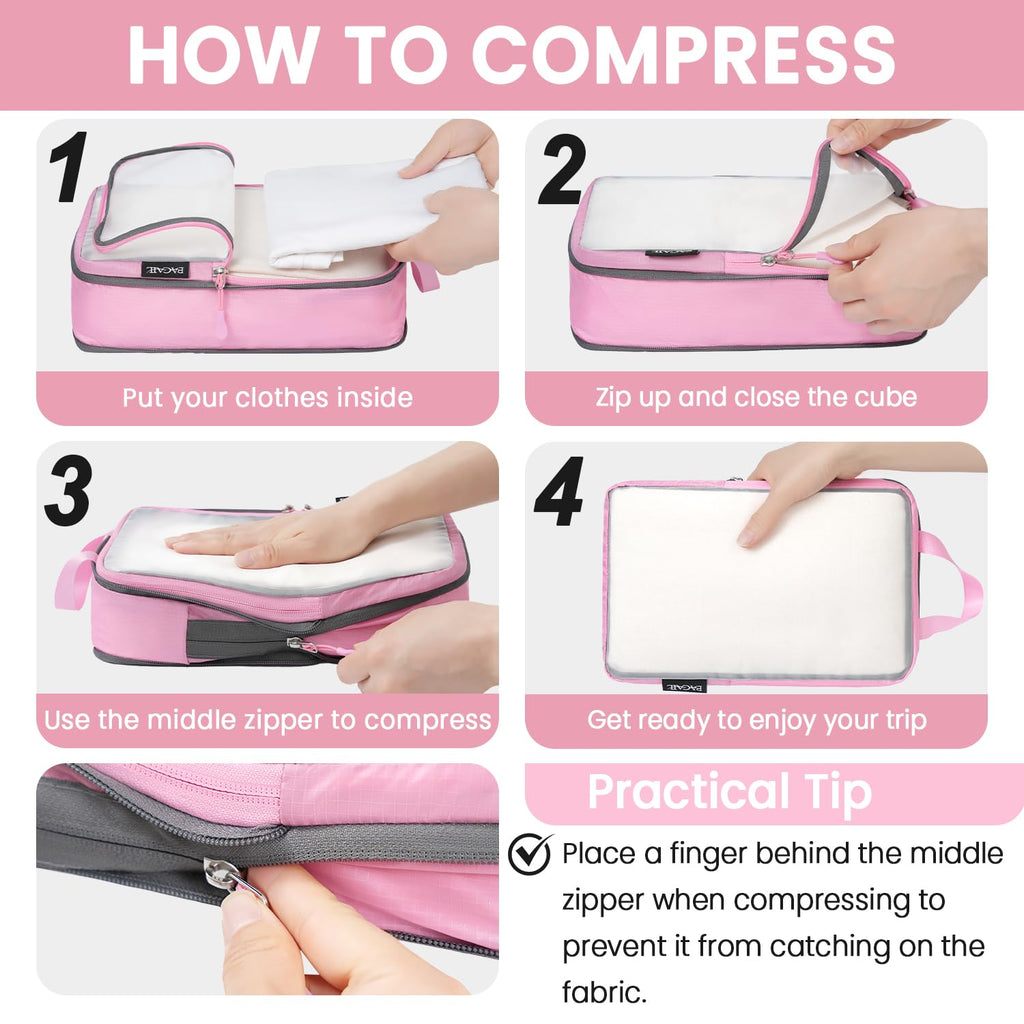 HOW TO COMPRESS

1

BAGAIL

Put your clothes inside

2

BAGAIL

Zip up and close the cube

3

Use the middle zipper to compress

4

BAGAIL

Get ready to enjoy your trip

Practical Tip

Place a finger behind the middle zipper when compressing to prevent it from catching on the fabric.