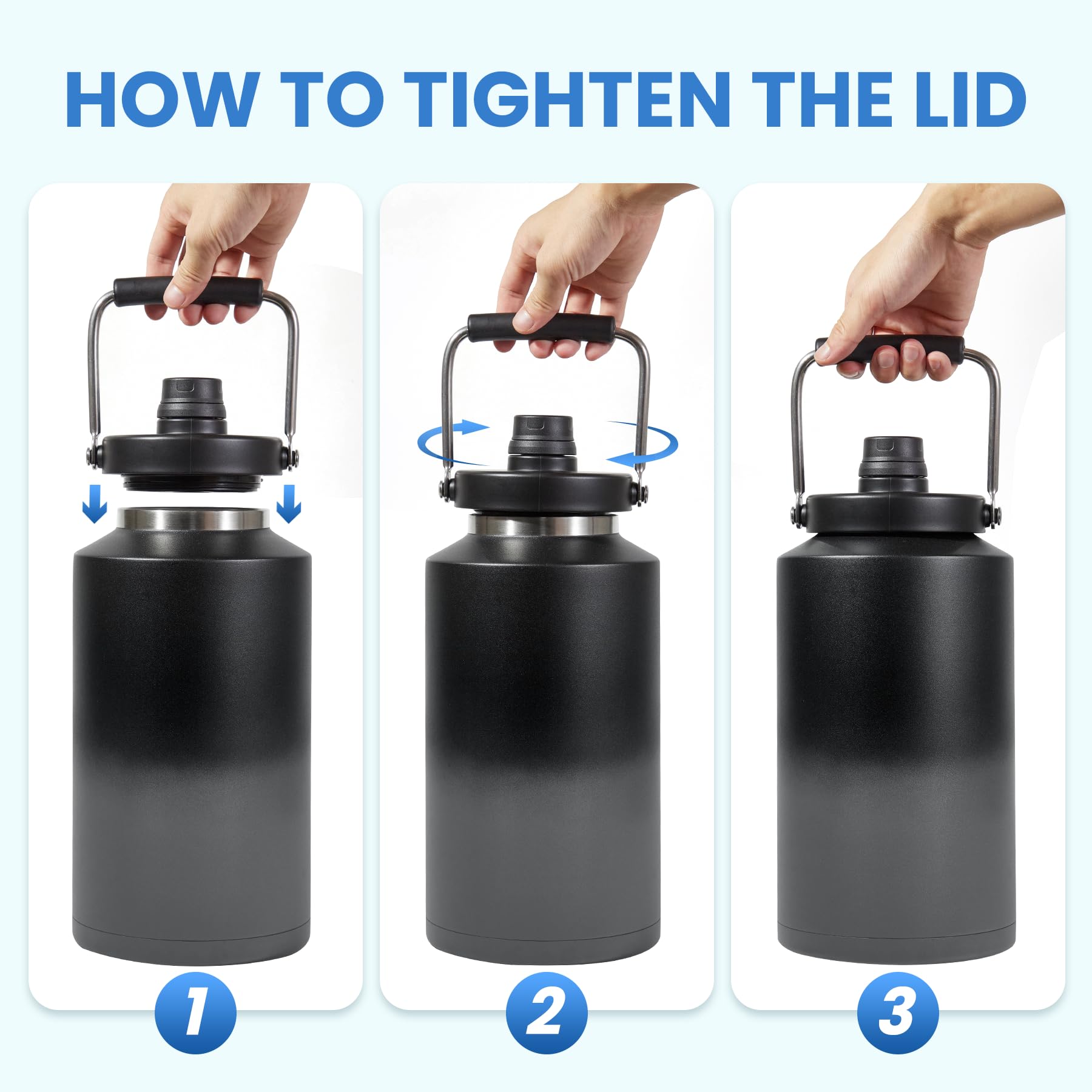 HOW TO TIGHTEN THE LID

1

2

3