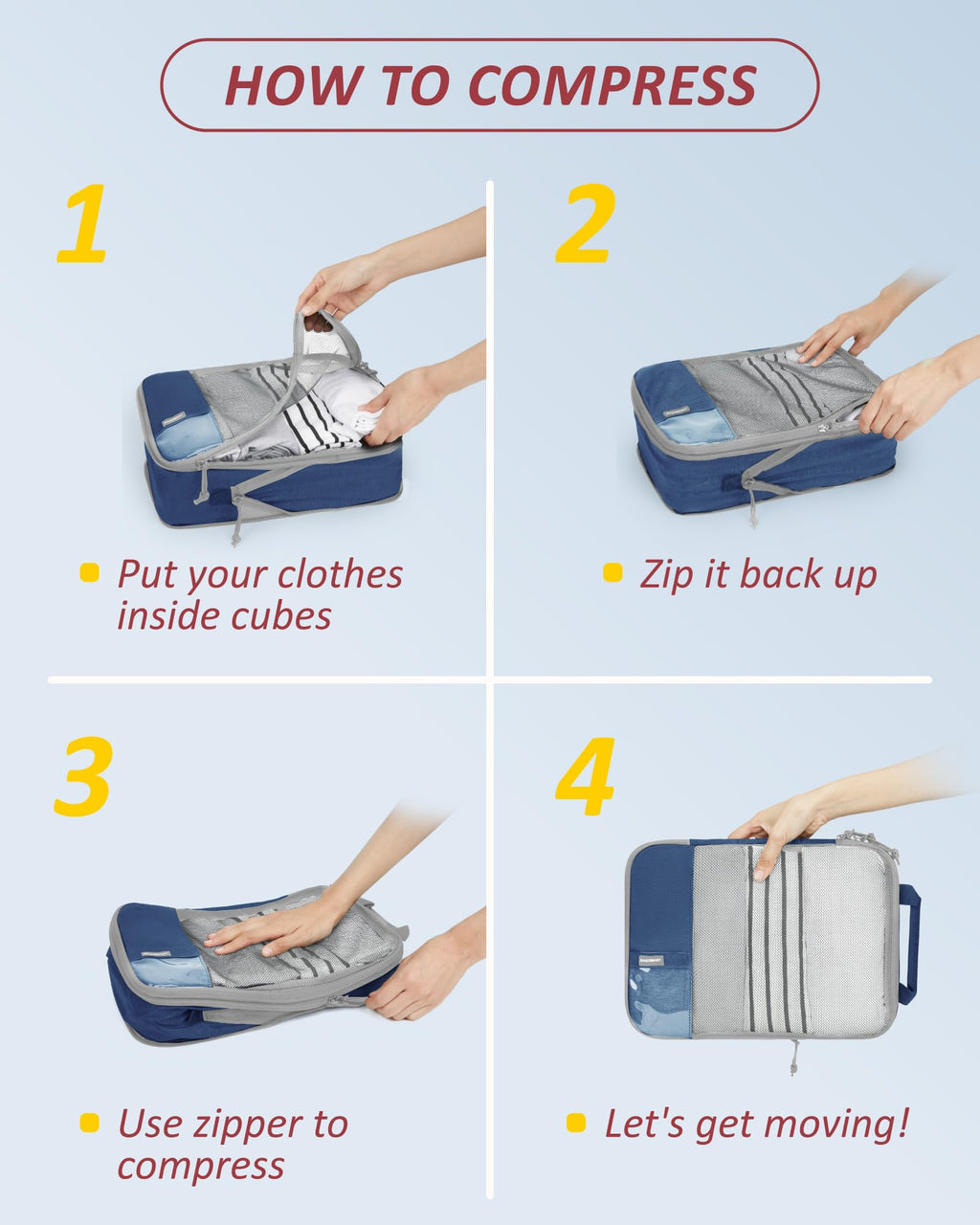 HOW TO COMPRESS

1

Put your clothes inside cubes

2

Zip it back up

3

Use zipper to compress

4

Let's get moving!