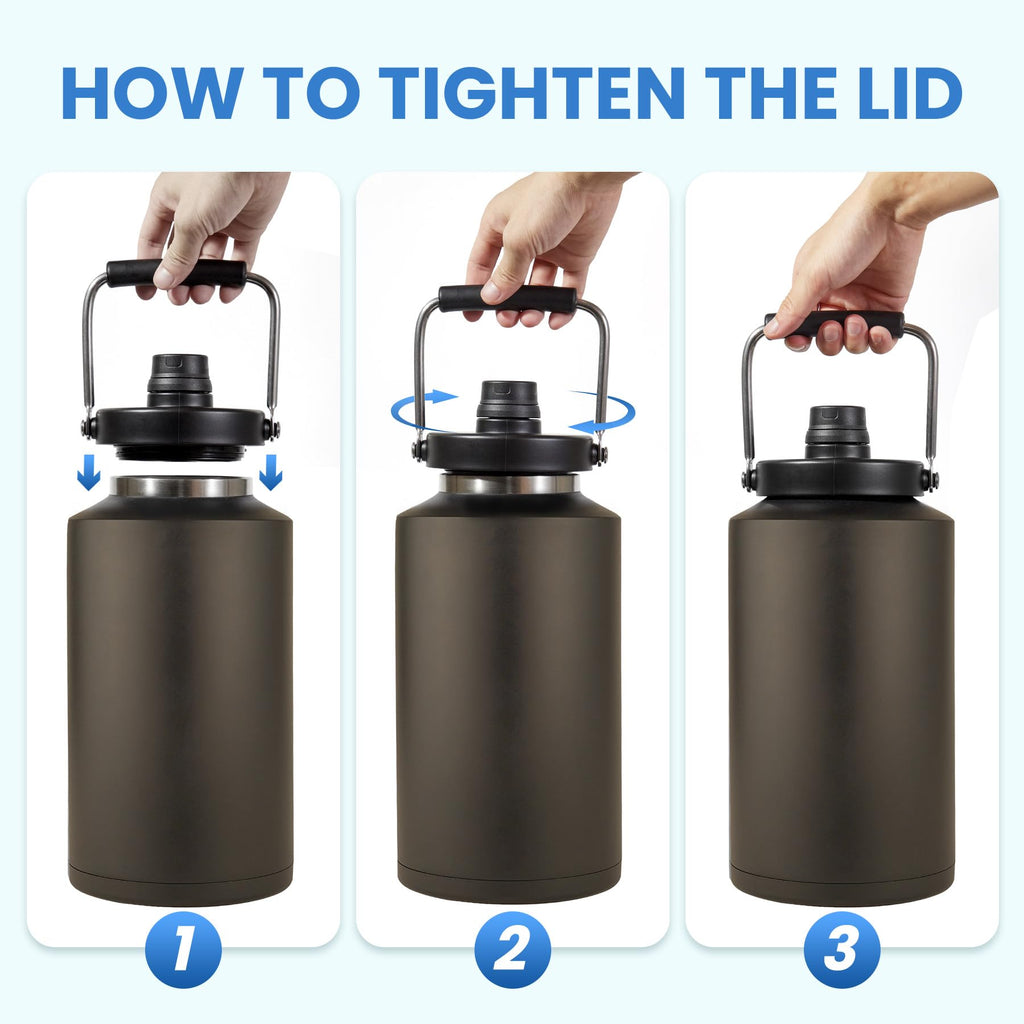 HOW TO TIGHTEN THE LID

1

2

3