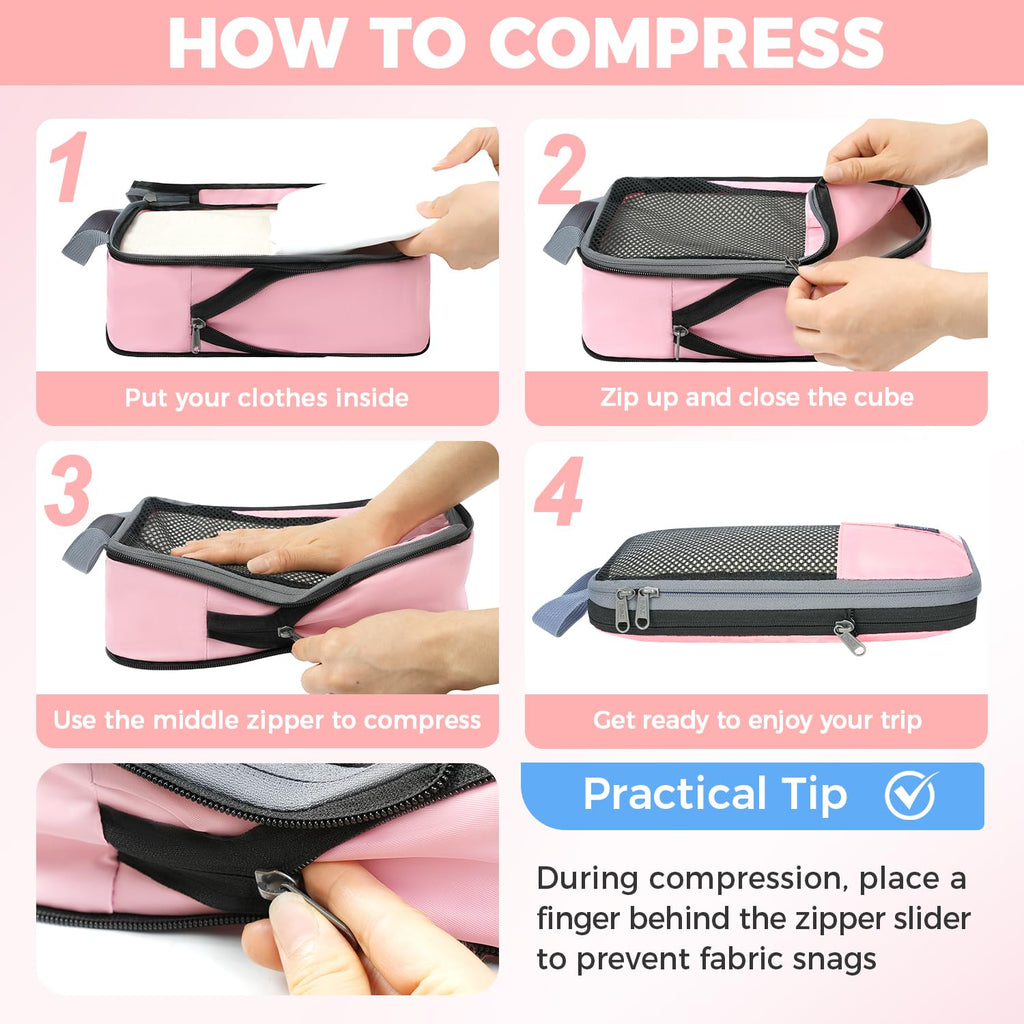 HOW TO COMPRESS

1

Put your clothes inside

2

Zip up and close the cube

3

Use the middle zipper to compress

4

Get ready to enjoy your trip

Practical Tip

During compression, place a finger behind the zipper slider to prevent fabric snags