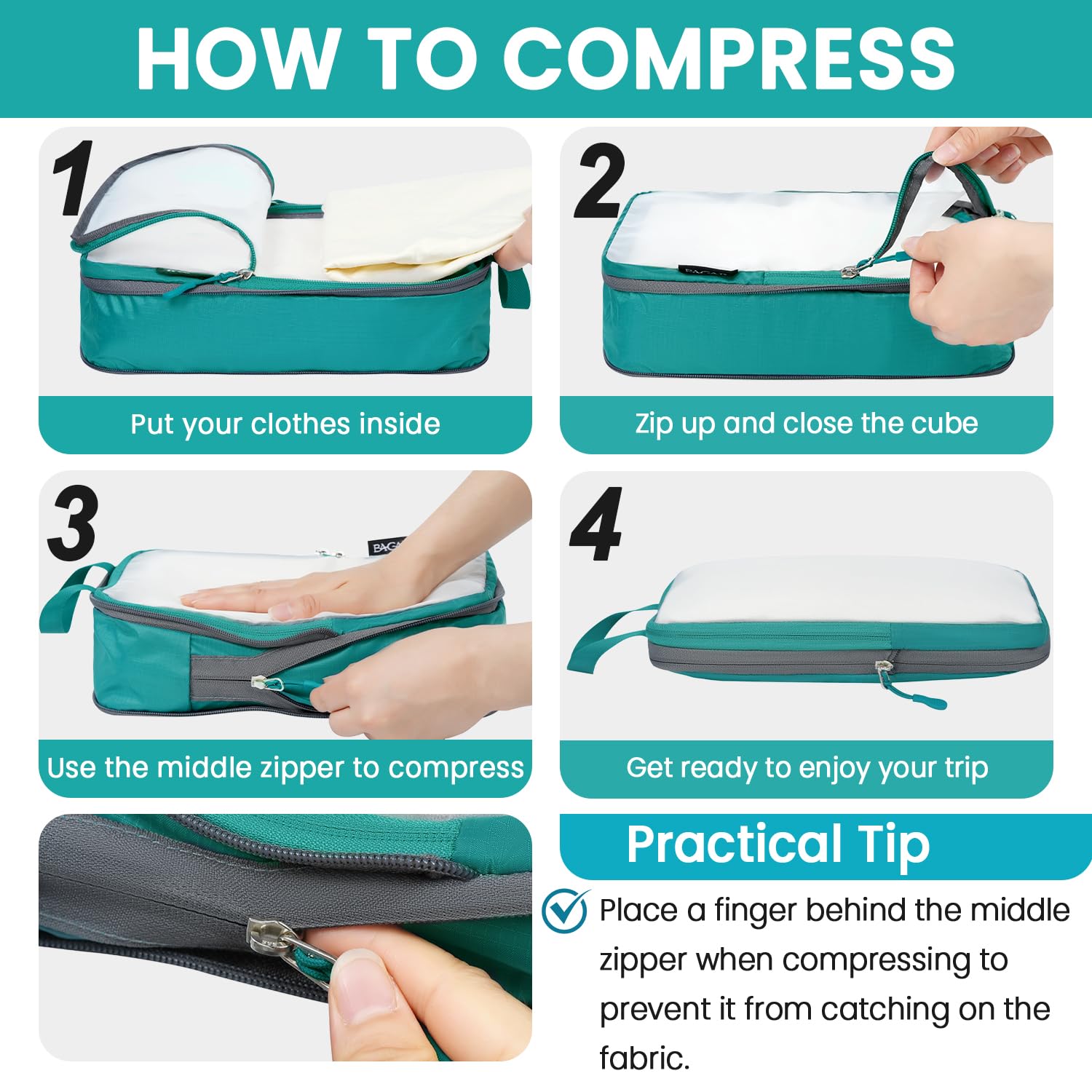 HOW TO COMPRESS

1

Put your clothes inside

2

Zip up and close the cube

3

Use the middle zipper to compress

4

Get ready to enjoy your trip

Practical Tip

Place a finger behind the middle zipper when compressing to prevent it from catching on the fabric.