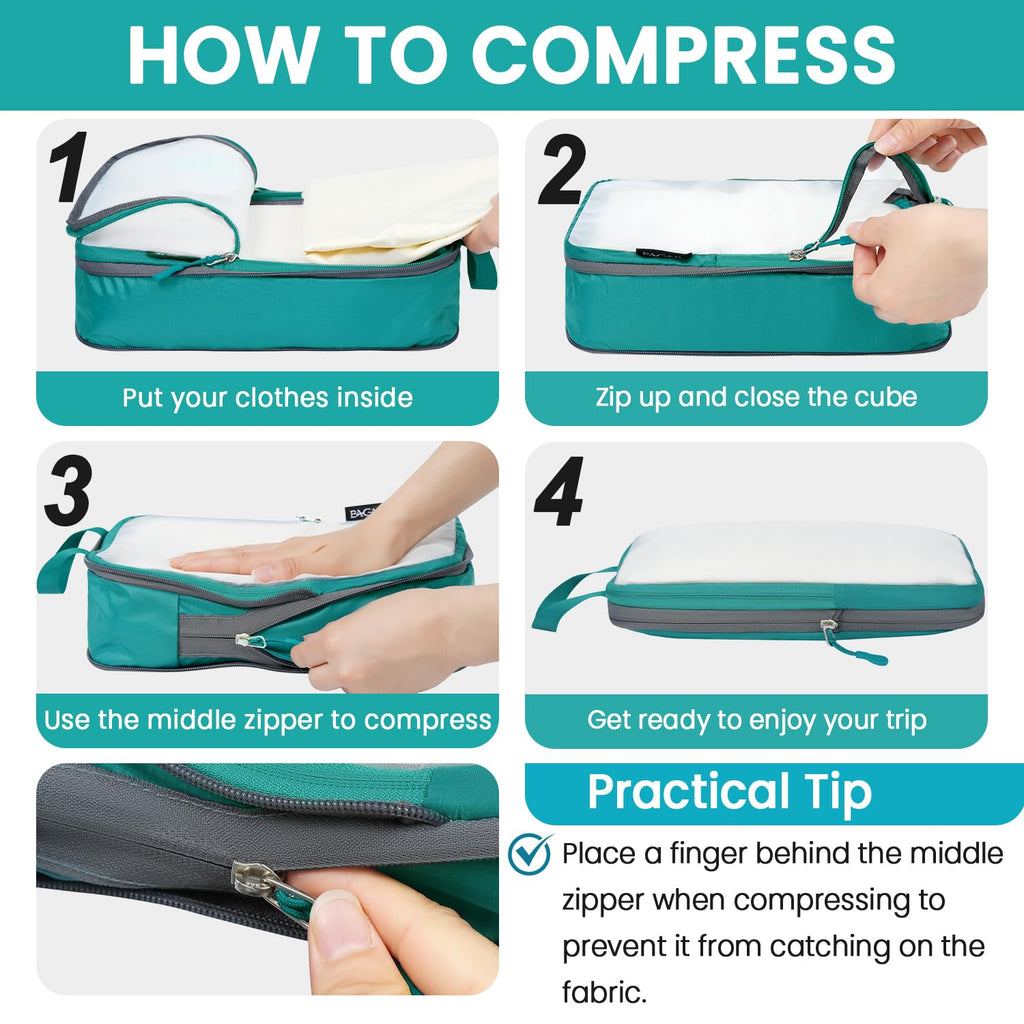 HOW TO COMPRESS

1

Put your clothes inside

2

Zip up and close the cube

3

BAG

Use the middle zipper to compress

4

Get ready to enjoy your trip

Practical Tip

Place a finger behind the middle zipper when compressing to prevent it from catching on the fabric.