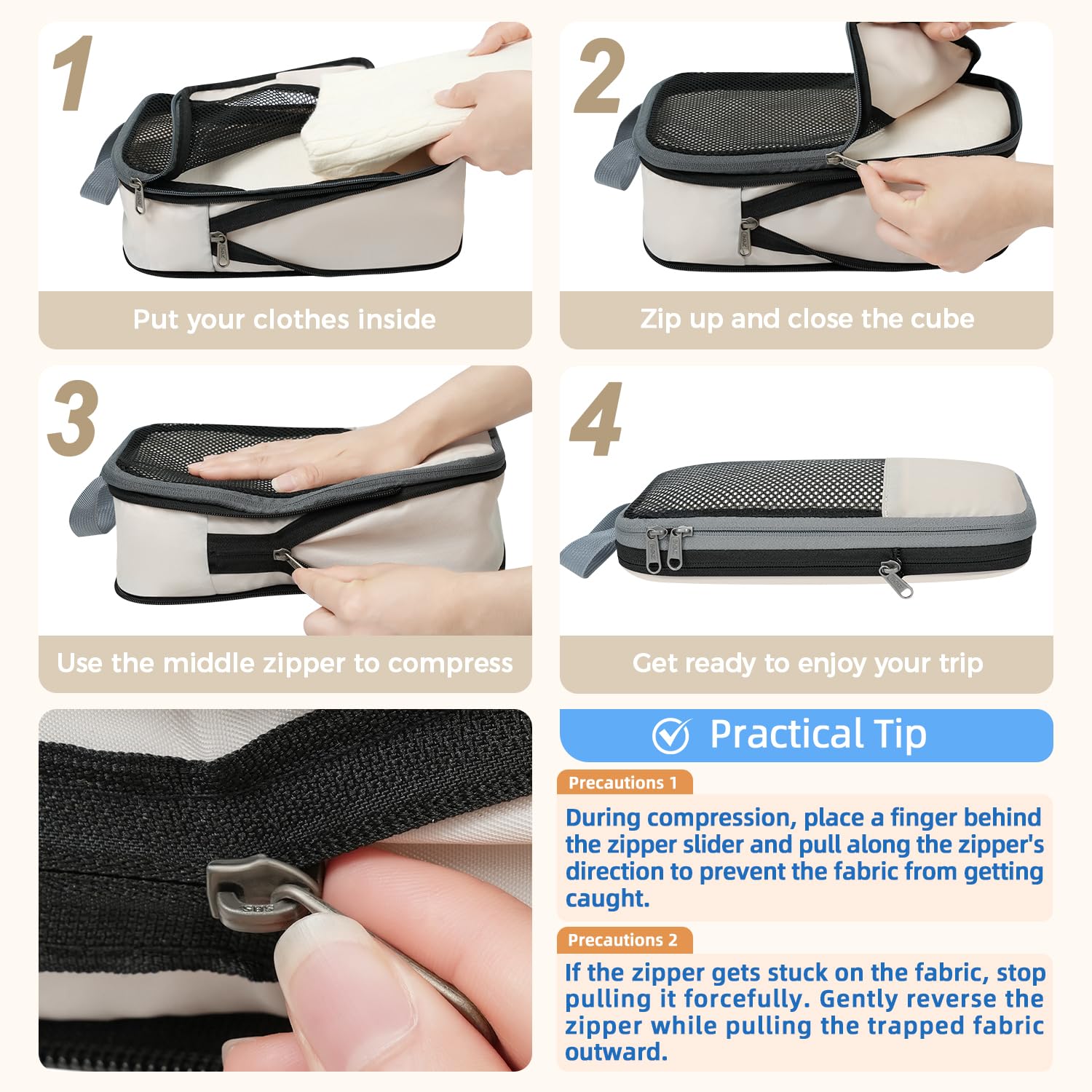 1

Put your clothes inside

2

Zip up and close the cube

3

Use the middle zipper to compress

4

Get ready to enjoy your trip

Practical Tip

Precautions 1

During compression, place a finger behind the zipper slider and pull along the zipper's direction to prevent the fabric from getting caught.

Precautions 2

If the zipper gets stuck on the fabric, stop pulling it forcefully. Gently reverse the zipper while pulling the trapped fabric outward.