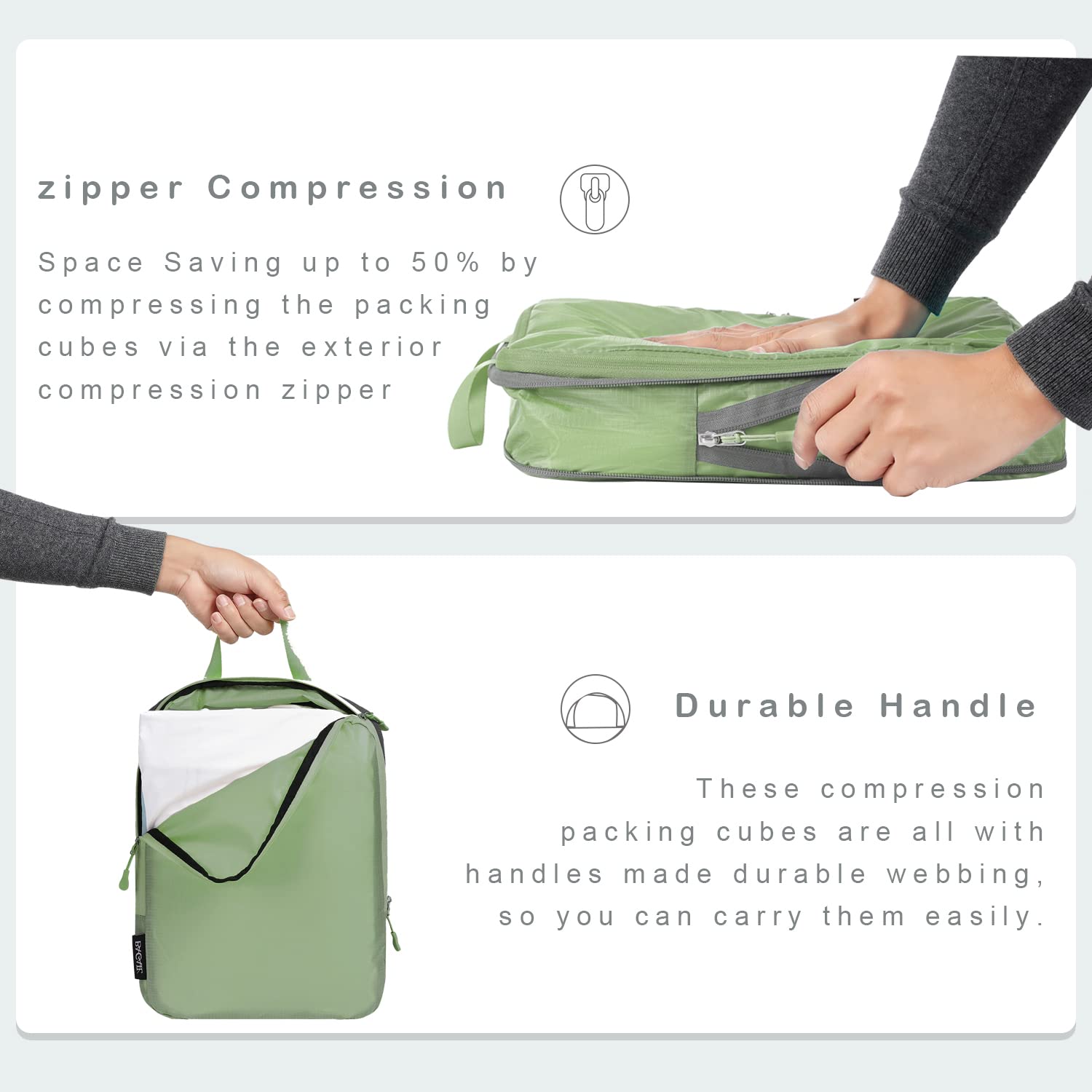 zipper Compression

Space Saving up to 50% by compressing the packing cubes via the exterior compression zipper

Durable Handle

These compression packing cubes are all with handles made durable webbing, so you can carry them easily.

BAGAIL