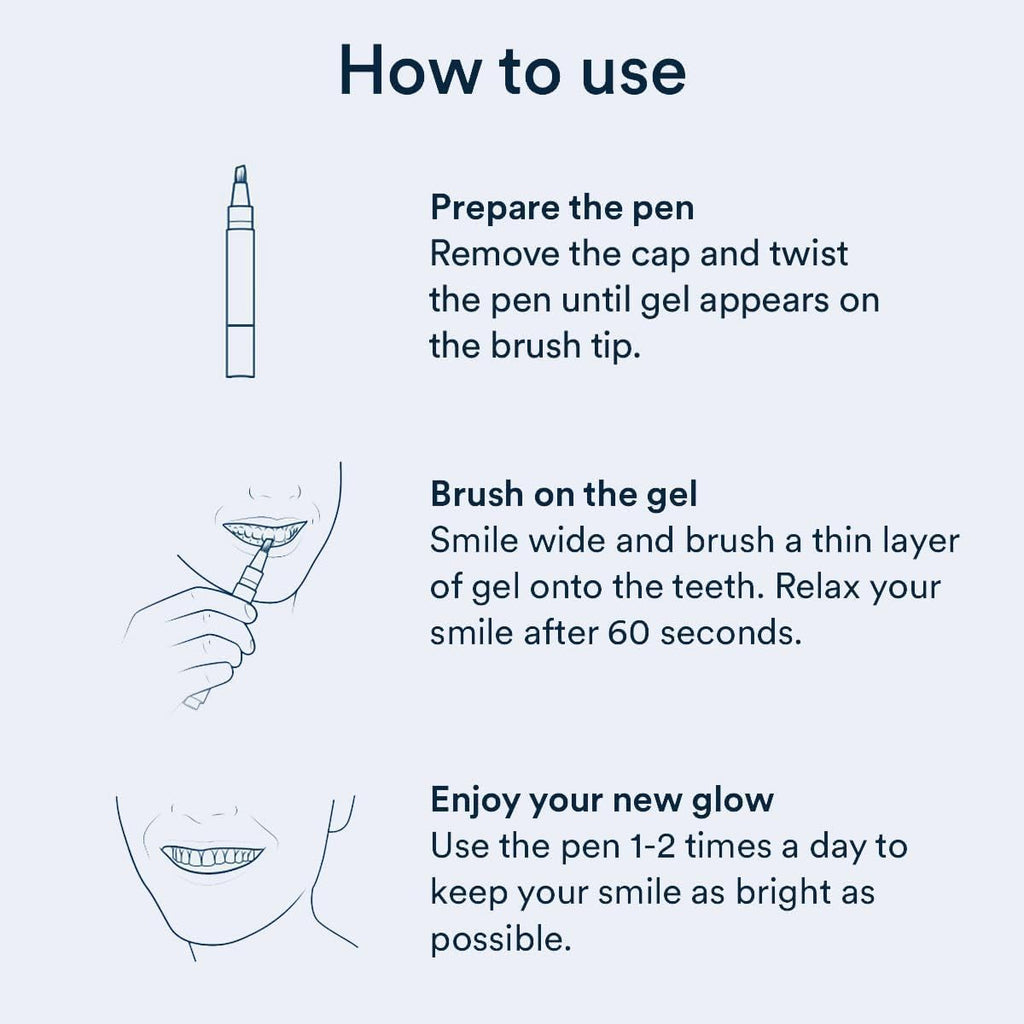 How to use

Prepare the pen
Remove the cap and twist the pen until gel appears on the brush tip.

Brush on the gel
Smile wide and brush a thin layer of gel onto the teeth. Relax your smile after 60 seconds.

Enjoy your new glow
Use the pen 1-2 times a day to keep your smile as bright as possible.