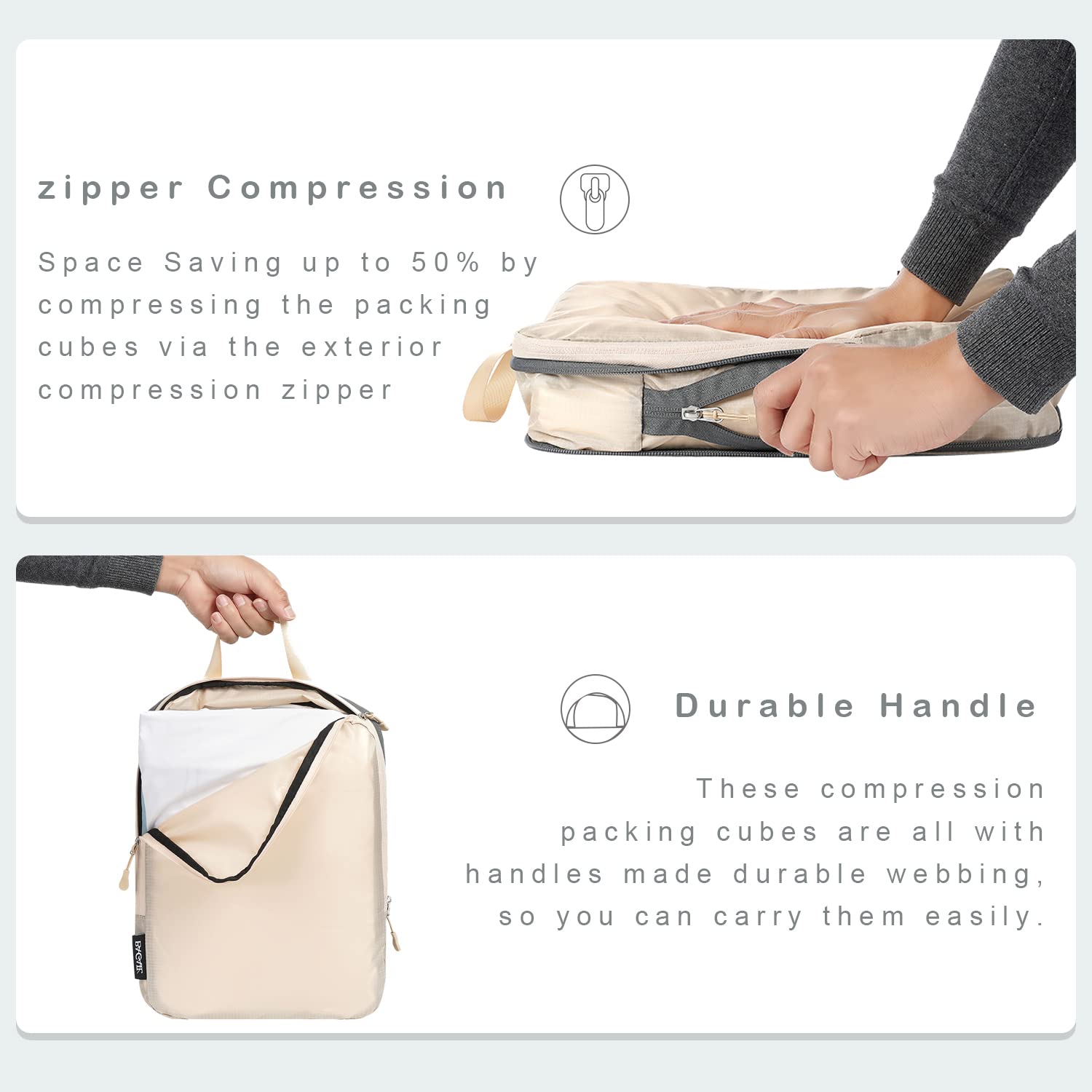 zipper Compression

Space Saving up to 50% by compressing the packing cubes via the exterior compression zipper

Durable Handle

These compression packing cubes are all with handles made durable webbing, so you can carry them easily.

BAGAIL