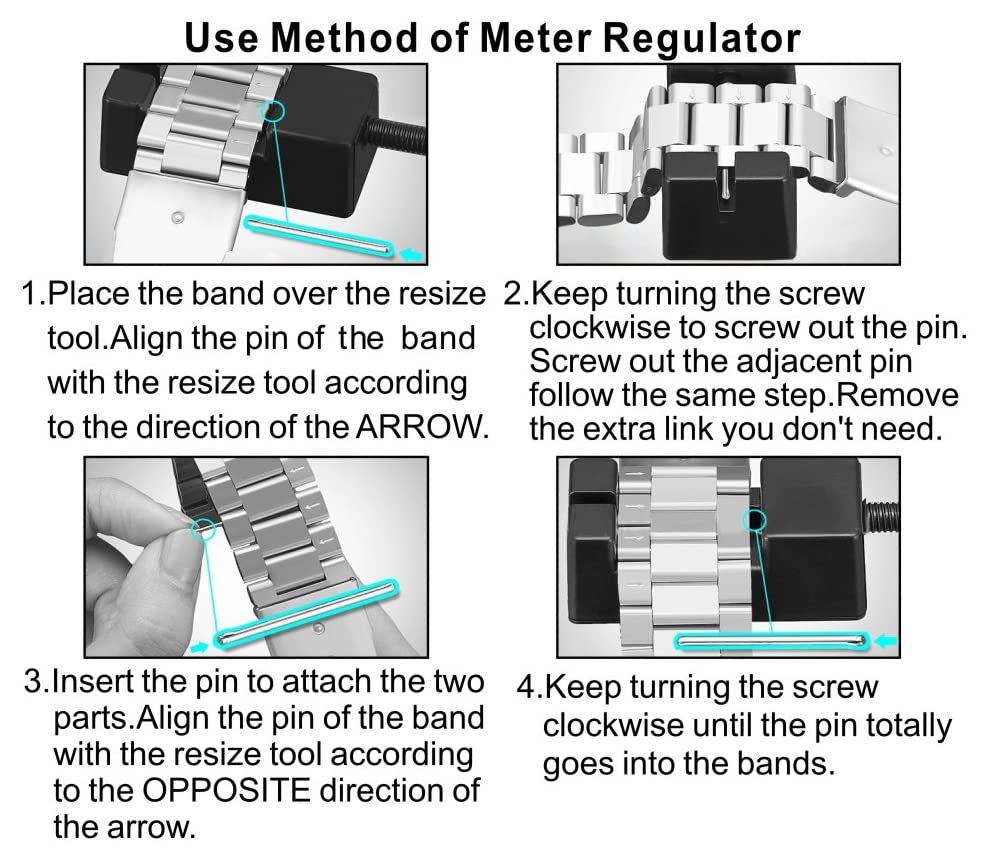 Use Method of Meter Regulator

1.Place the band over the resize tool.Align the pin of the band with the resize tool according to the direction of the ARROW.

2.Keep turning the screw clockwise to screw out the pin. Screw out the adjacent pin follow the same step.Remove the extra link you don't need.

3.Insert the pin to attach the two parts.Align the pin of the band with the resize tool according to the OPPOSITE direction of the arrow.

4.Keep turning the screw clockwise until the pin totally goes into the bands.