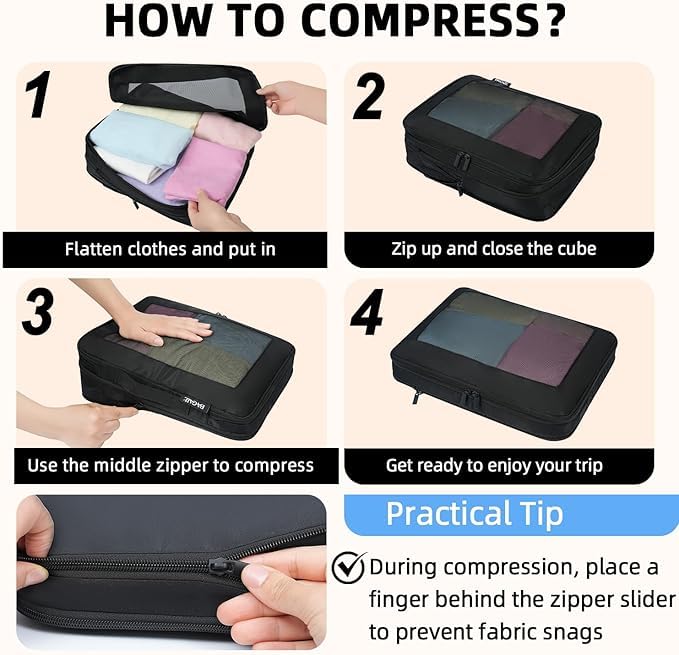 HOW TO COMPRESS?

1

Flatten clothes and put in

2

Zip up and close the cube

3

BAGAIL

Use the middle zipper to compress

4

Get ready to enjoy your trip

Practical Tip

During compression, place a finger behind the zipper slider to prevent fabric snags