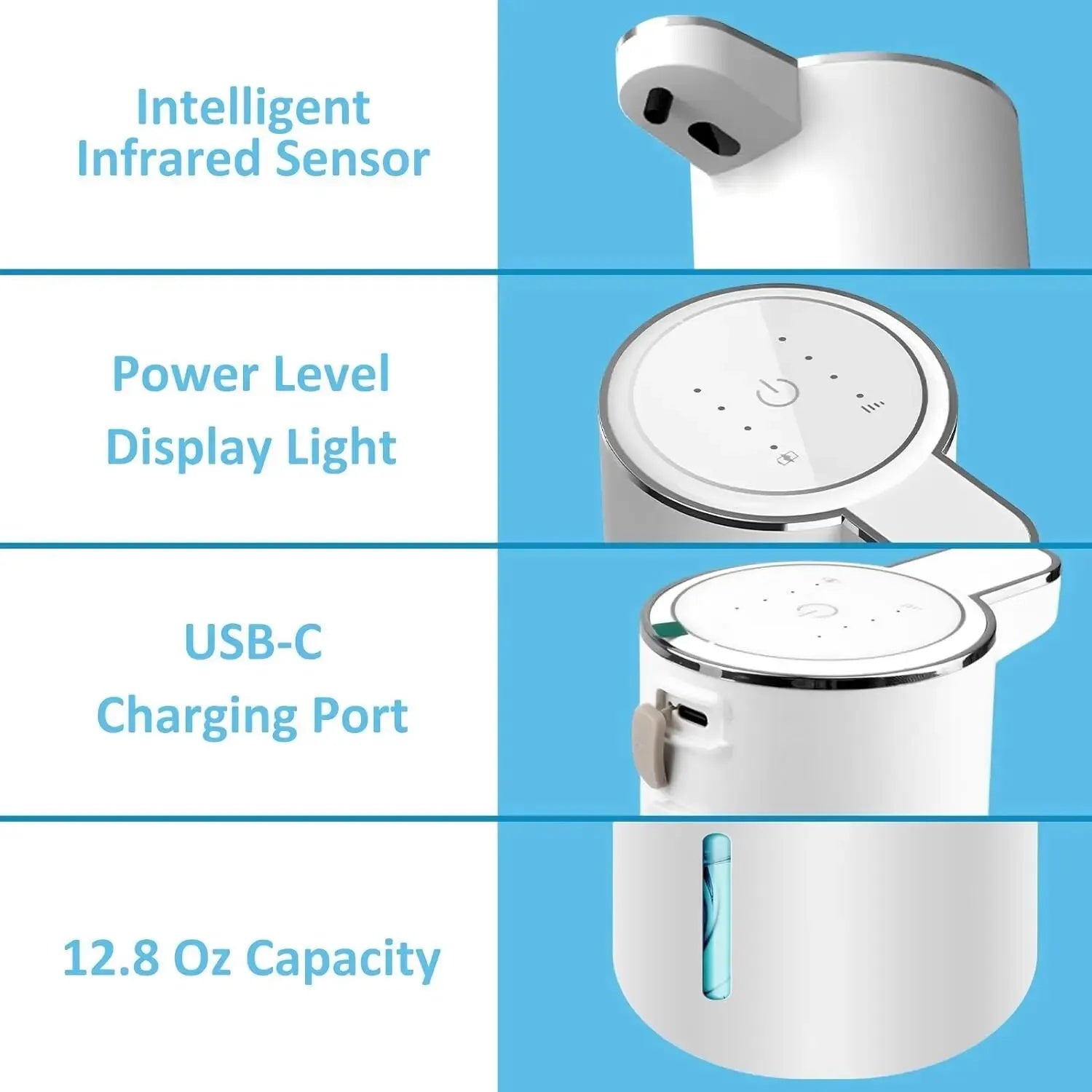 Intelligent
Infrared Sensor

Power Level
Display Light

USB-C
Charging Port

12.8 Oz Capacity