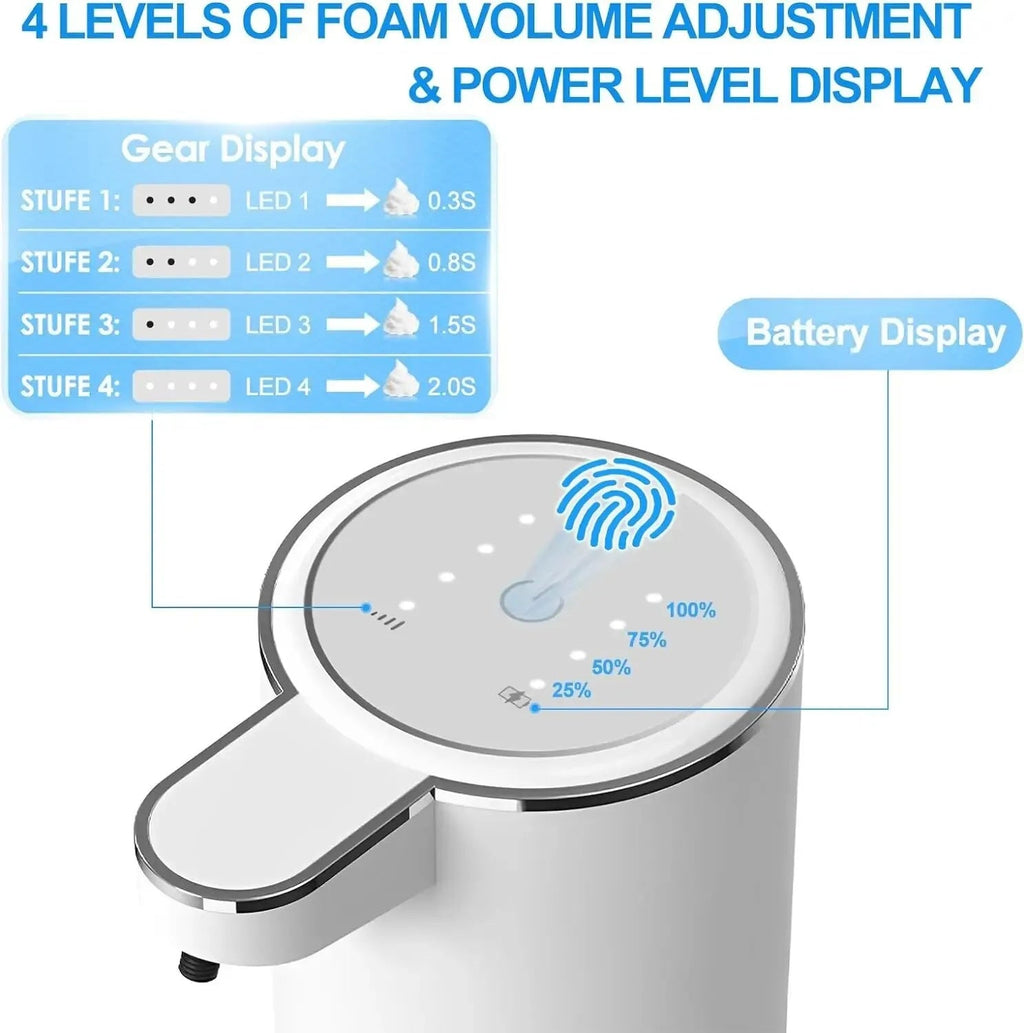 4 LEVELS OF FOAM VOLUME ADJUSTMENT
& POWER LEVEL DISPLAY

Gear Display

STUFE 1: LED 1 0.3S

STUFE 2: LED 2 0.8S

STUFE 3: LED 3 1.5S

STUFE 4: LED 4 2.0S

Battery Display

100%
75%
50%
25%